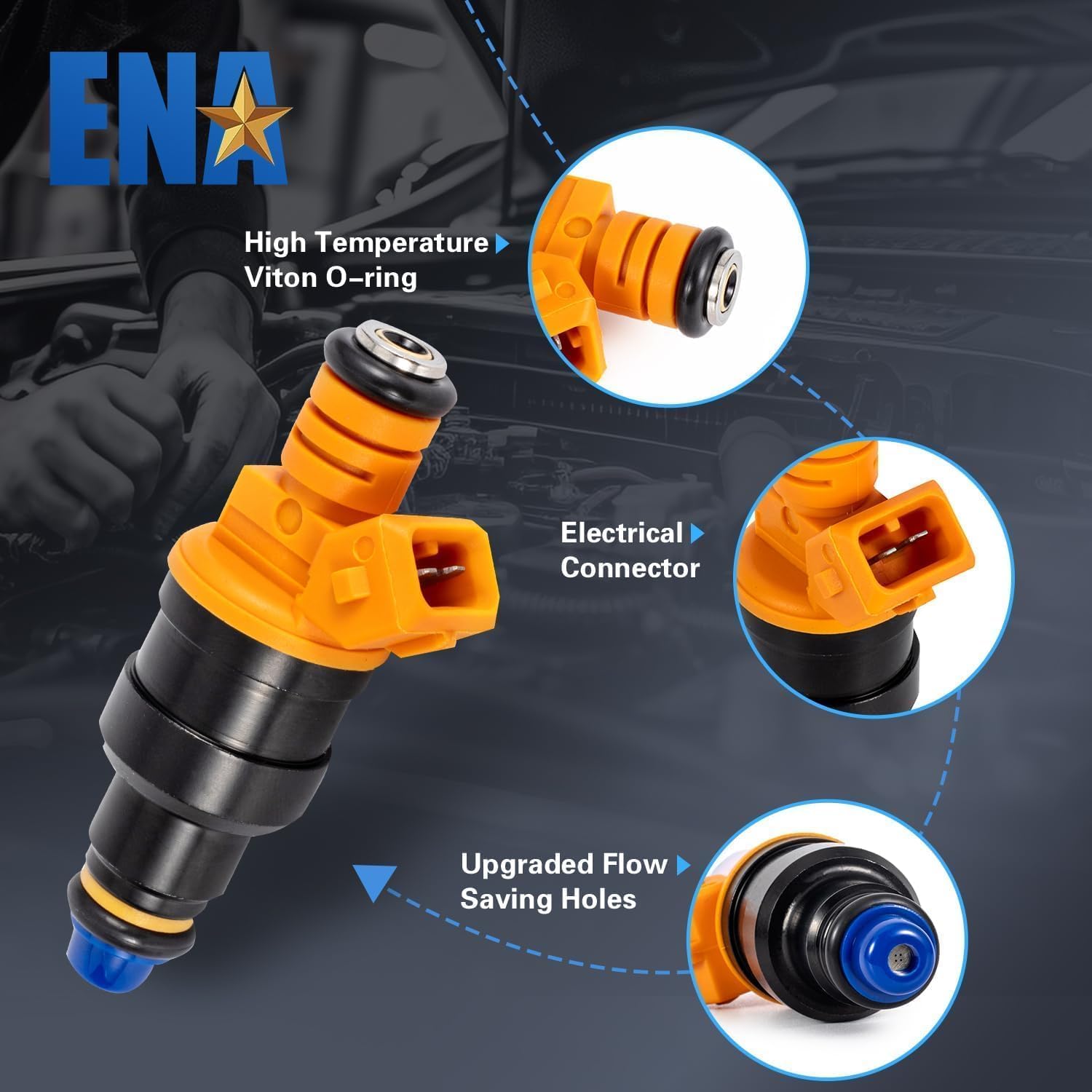 ENA

High Temperature Viton O-ring

Electrical Connector

Upgraded Flow Saving Holes