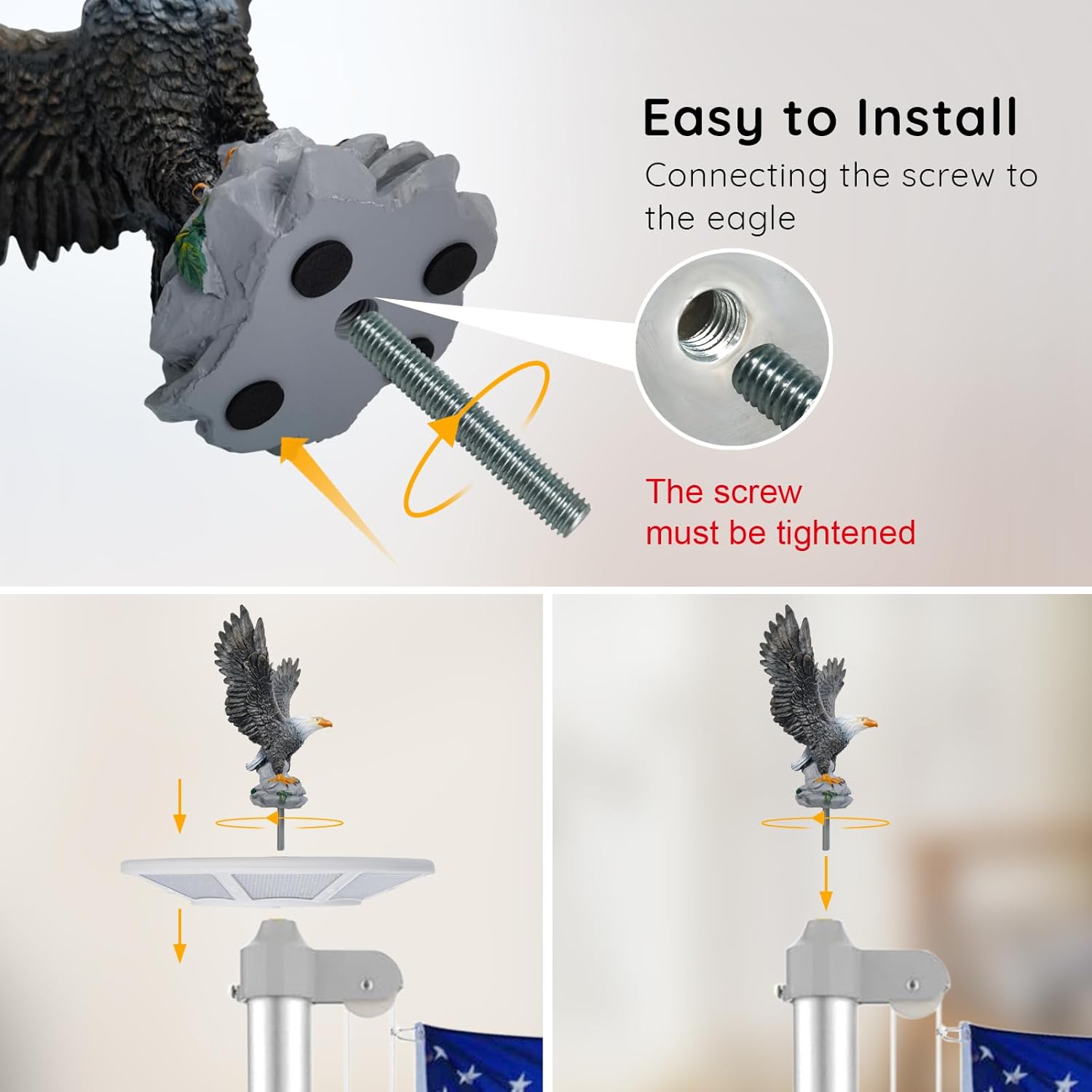 Easy to Install

Connecting the screw to the eagle

The screw must be tightened