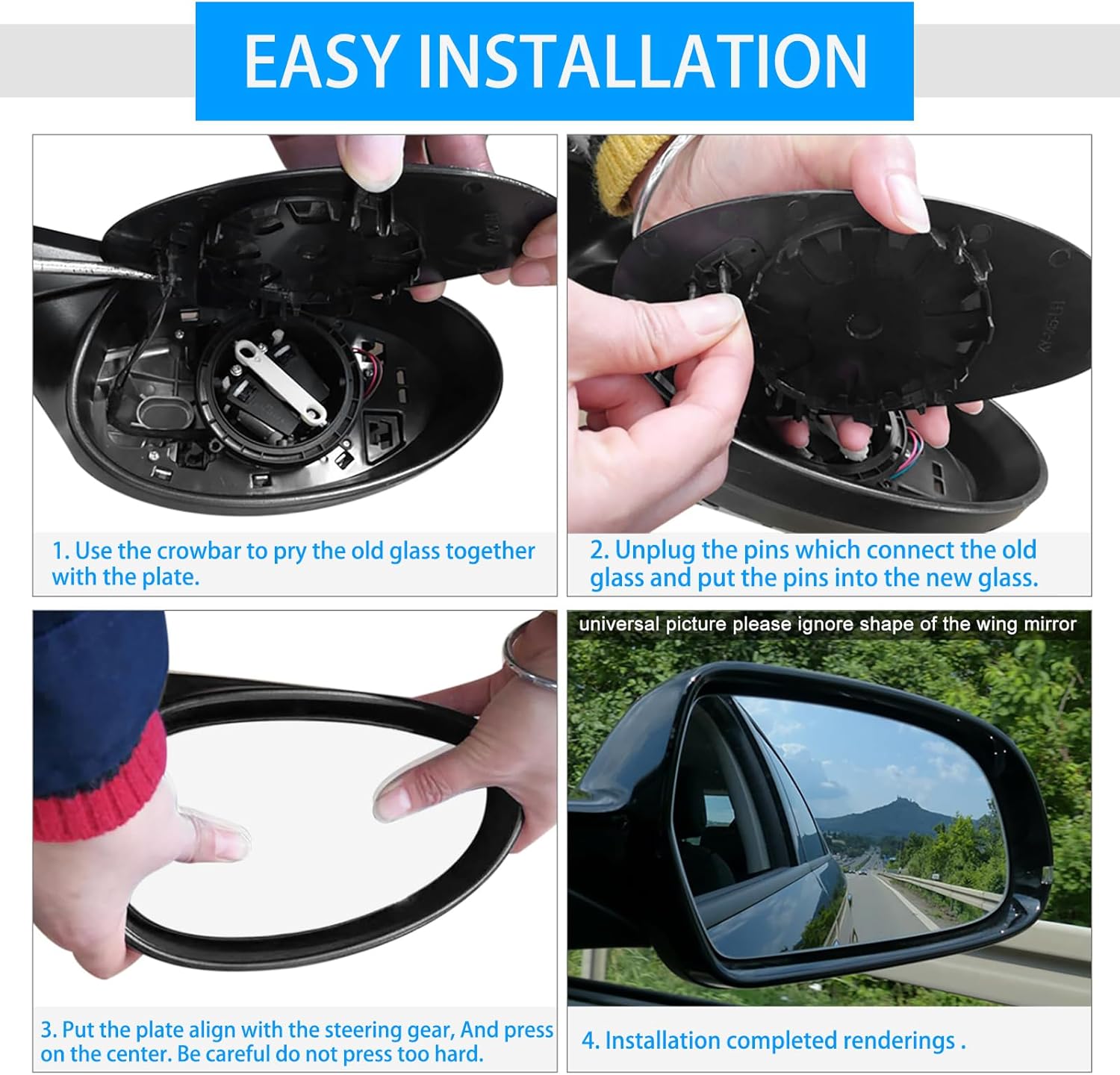 EASY INSTALLATION

1. Use the crowbar to pry the old glass together with the plate.

2. Unplug the pins which connect the old glass and put the pins into the new glass.

3. Put the plate align with the steering gear, And press on the center. Be careful do not press too hard.

universal picture please ignore shape of the wing mirror

4. Installation completed renderings .