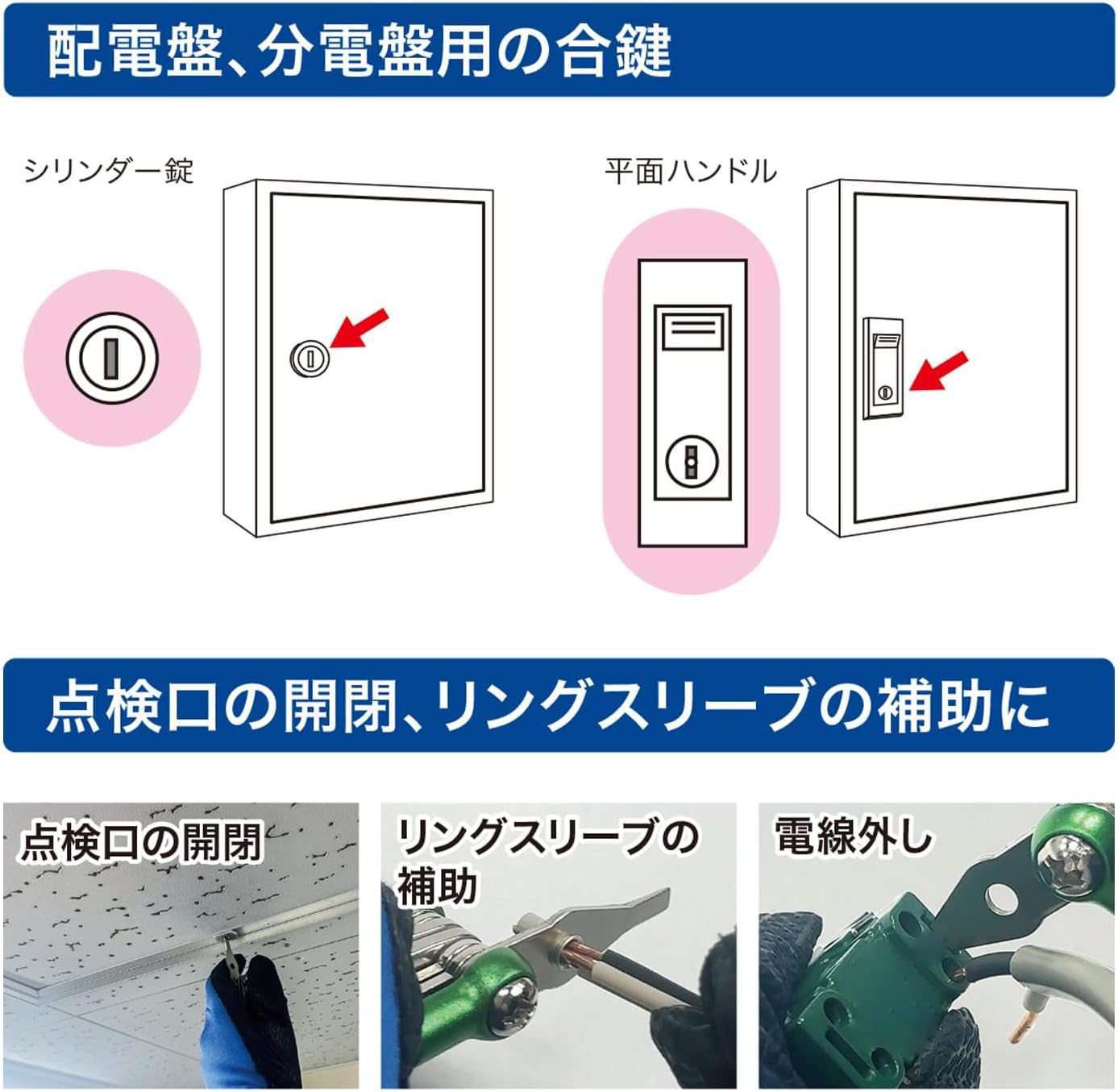 配電盤、分電盤用の合鍵

シリンダー錠

平面ハンドル

点検口の開閉、リングスリーブの補助に

点検口の開閉

リングスリーブの補助

電線外し