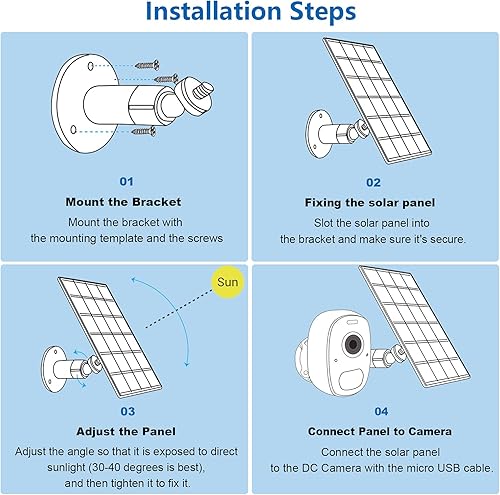 Installation Steps

01

Mount the Bracket

Mount the bracket with the mounting template and the screws

02

Fixing the solar panel

Slot the solar panel into the bracket and make sure it's secure.

Sun

03

Adjust the Panel

Adjust the angle so that it is exposed to direct sunlight (30-40 degrees is best), and then tighten it to fix it.

04

Connect Panel to Camera

Connect the solar panel to the DC Camera with the micro USB cable.