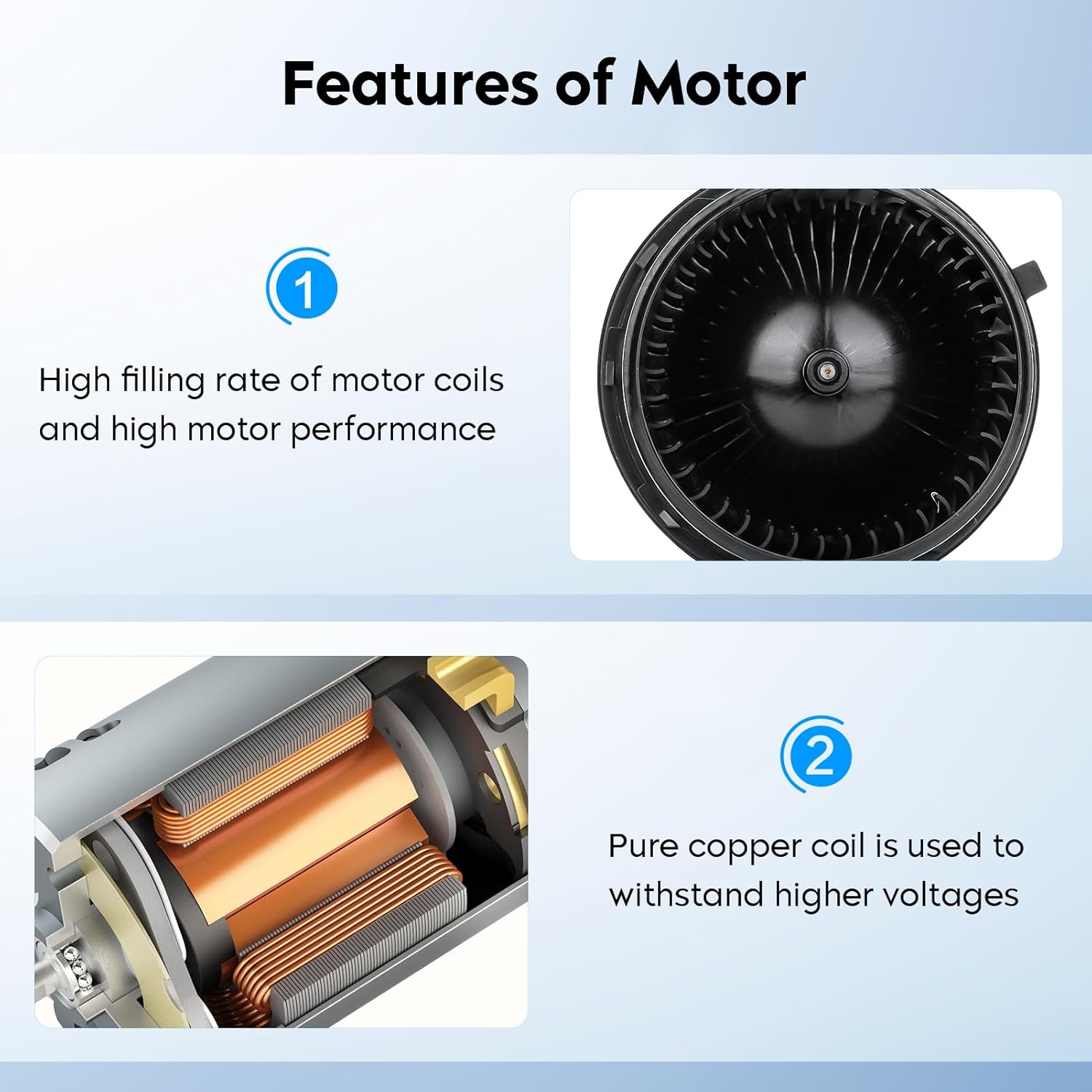 Features of Motor

1

High filling rate of motor coils and high motor performance

2

Pure copper coil is used to withstand higher voltages