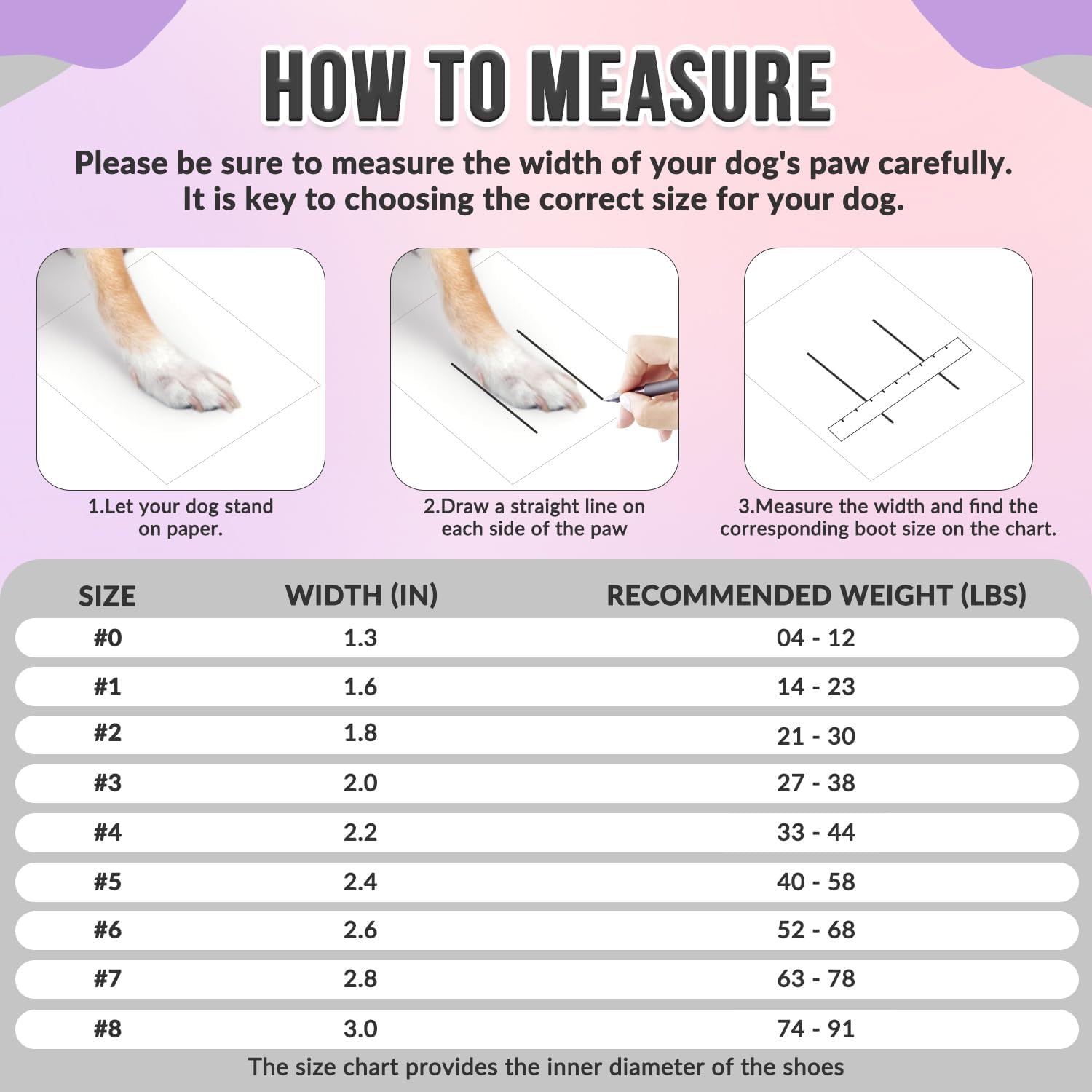 HOW TO MEASURE

Please be sure to measure the width of your dog's paw carefully. It is key to choosing the correct size for your dog.

1.Let your dog stand on paper.

2.Draw a straight line on each side of the paw

3.Measure the width and find the corresponding boot size on the chart.

| SIZE | WIDTH (IN) | RECOMMENDED WEIGHT (LBS) |
|---|---|---|
| #0 | 1.3 | 04 - 12 |
| #1 | 1.6 | 14 - 23 |
| #2 | 1.8 | 21 - 30 |
| #3 | 2.0 | 27 - 38 |
| #4 | 2.2 | 33 - 44 |
| #5 | 2.4 | 40 - 58 |
| #6 | 2.6 | 52 - 68 |
| #7 | 2.8 | 63 - 78 |
| #8 | 3.0 | 74 - 91 |

The size chart provides the inner diameter of the shoes