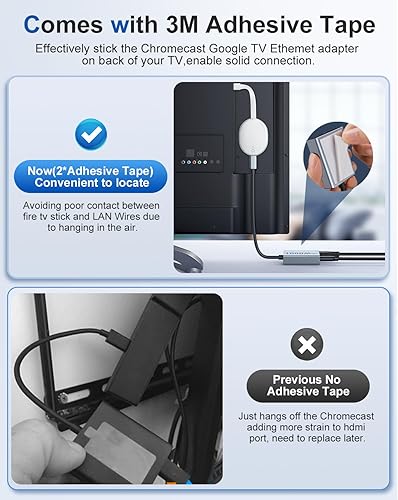 Comes with 3M Adhesive Tape

Effectively stick the Chromecast Google TV Ethemet adapter on back of your TV,enable solid connection.

Now(2*Adhesive Tape) Convenient to locate

Avoiding poor contact between fire tv stick and LAN Wires due to hanging in the air.

Previous No Adhesive Tape

Just hangs off the Chromecast adding more strain to hdmi port, need to replace later.