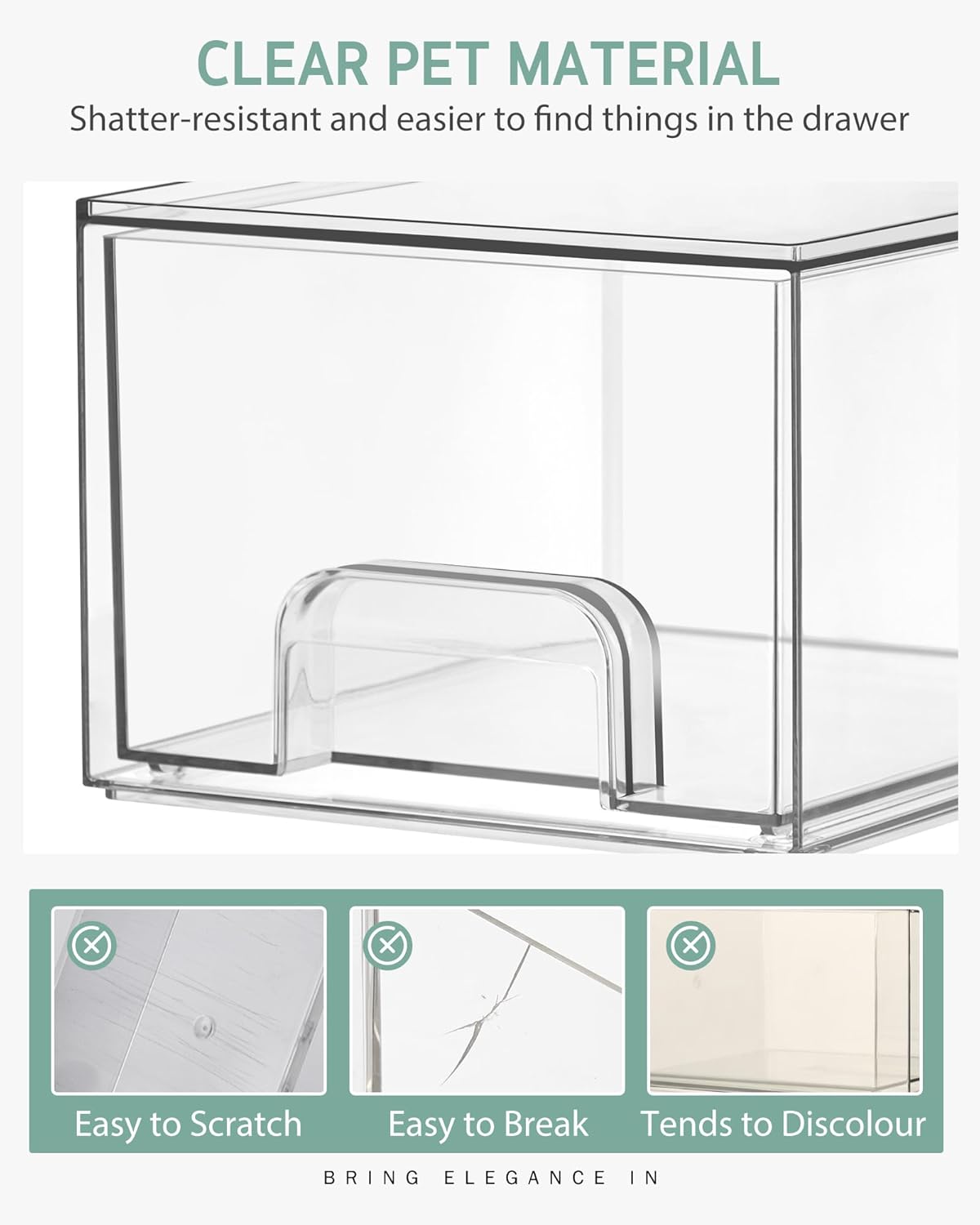 CLEAR PET MATERIAL

Shatter-resistant and easier to find things in the drawer

Easy to Scratch

Easy to Break

Tends to Discolour

BRING ELEGANCE IN