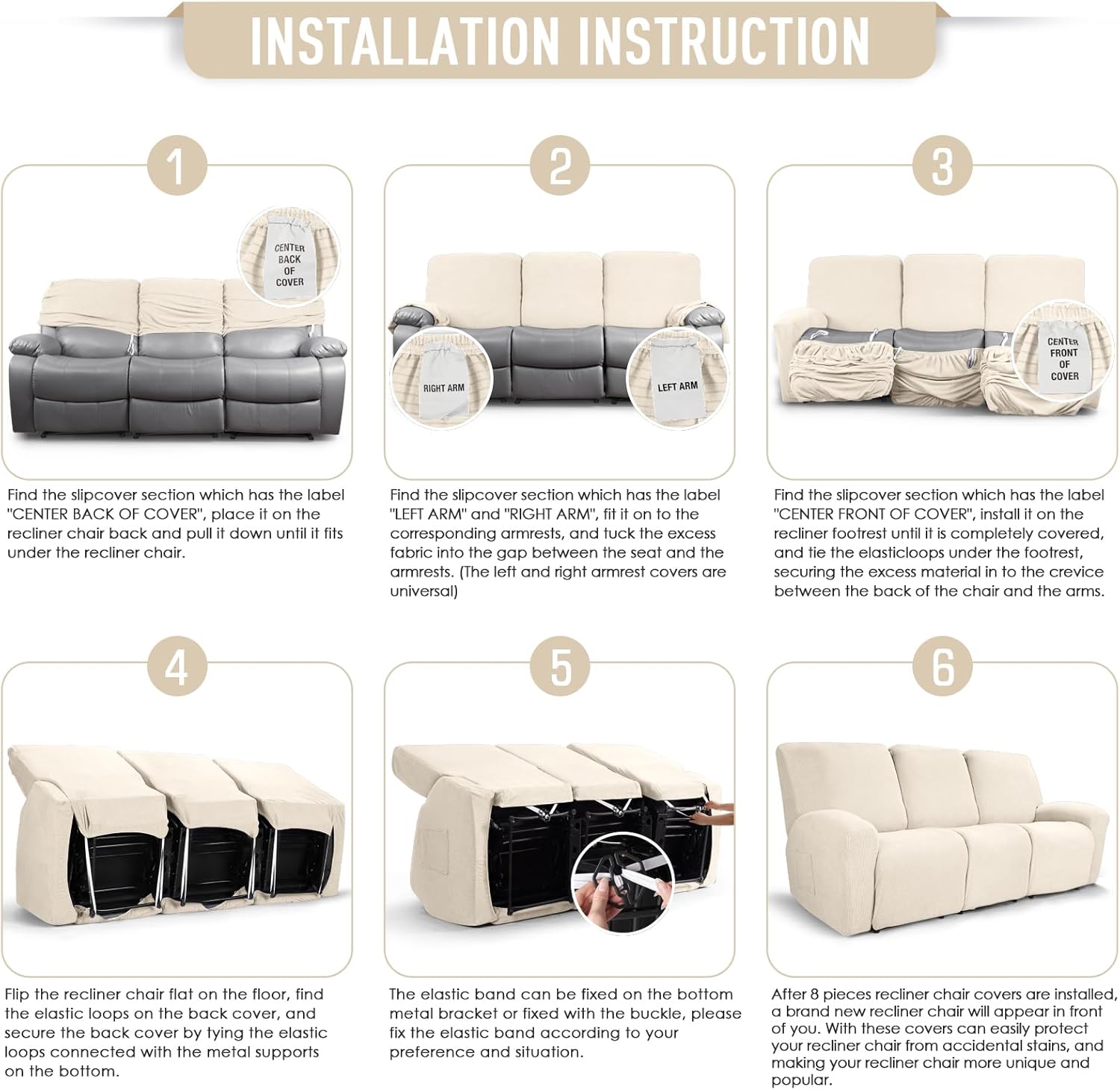 INSTALLATION INSTRUCTION

1

CENTER BACK OF COVER

Find the slipcover section which has the label "CENTER BACK OF COVER", place it on the recliner chair back and pull it down until it fits under the recliner chair.

2

RIGHT ARM

LEFT ARM

Find the slipcover section which has the label "LEFT ARM" and "RIGHT ARM", fit it on to the corresponding armrests, and tuck the excess fabric into the gap between the seat and the armrests. (The left and right armrest covers are universal)

3

CENTER FRONT OF COVER

Find the slipcover section which has the label "CENTER FRONT OF COVER", install it on the recliner footrest until it is completely covered, and tie the elasticloops under the footrest, securing the excess material in to the crevice between the back of the chair and the arms.

4

Flip the recliner chair flat on the floor, find the elastic loops on the back cover, and secure the back cover by tying the elastic loops connected with the metal supports on the bottom.

5

The elastic band can be fixed on the bottom metal bracket or fixed with the buckle, please fix the elastic band according to your preference and situation.

6

After 8 pieces recliner chair covers are installed, a brand new recliner chair will appear in front of you. With these covers can easily protect your recliner chair from accidental stains, and making your recliner chair more unique and popular.