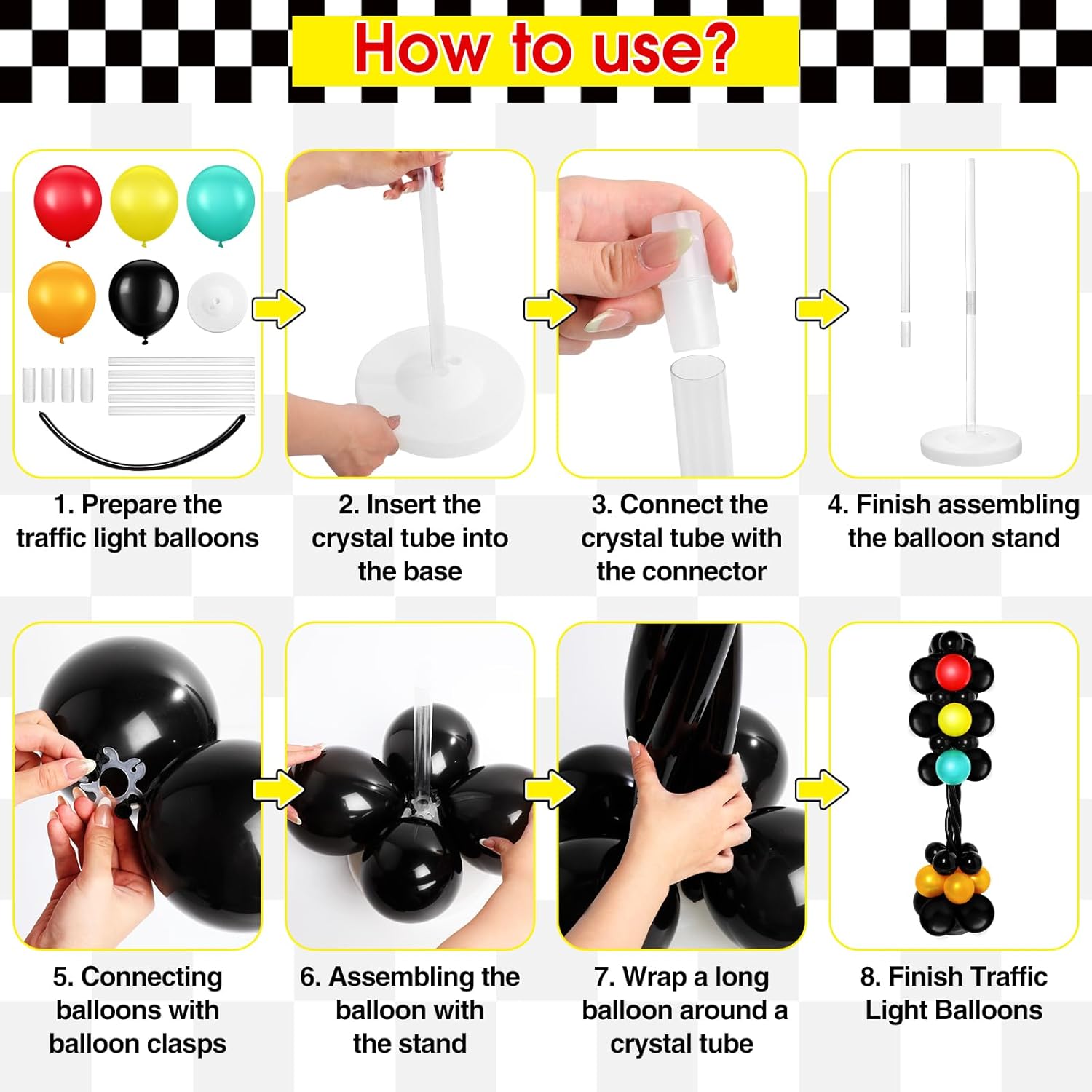 How to use?

1. Prepare the traffic light balloons

2. Insert the crystal tube into the base

3. Connect the crystal tube with the connector

4. Finish assembling the balloon stand

5. Connecting balloons with balloon clasps

6. Assembling the balloon with the stand

7. Wrap a long balloon around a crystal tube

8. Finish Traffic Light Balloons