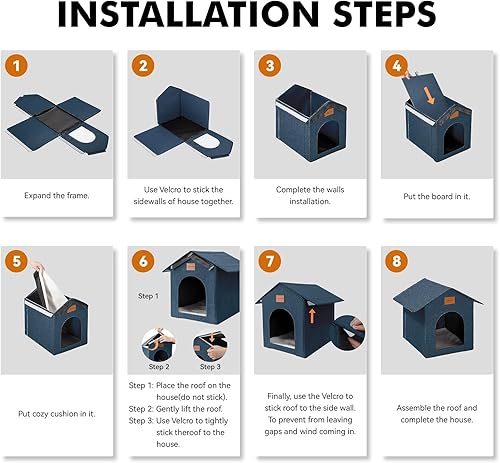 INSTALLATION STEPS

1

Expand the frame.

2

Use Velcro to stick the sidewalls of house together.

3

Complete the walls installation.

4

Put the board in it.

5

Put cozy cushion in it.

6

Step 1

Step 2

Step 3

Step 1: Place the roof on the house(do not stick).
Step 2: Gently lift the roof.
Step 3: Use Velcro to tightly stick theroof to the house.

7

Finally, use the Velcro to stick roof to the side wall. To prevent from leaving gaps and wind coming in.

8

Assemble the roof and complete the house.