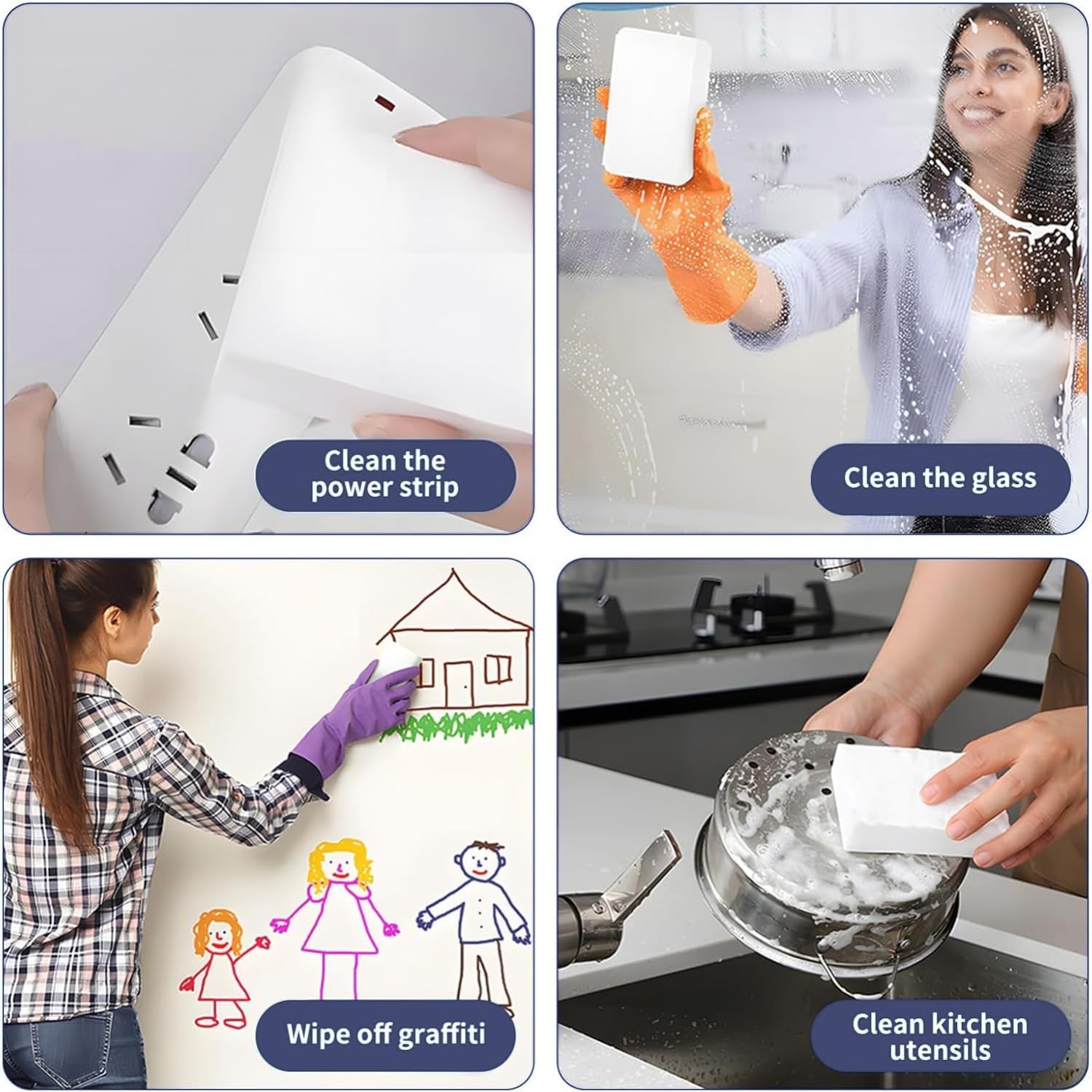 Clean the power strip

Clean the glass

Wipe off graffiti

Clean kitchen utensils