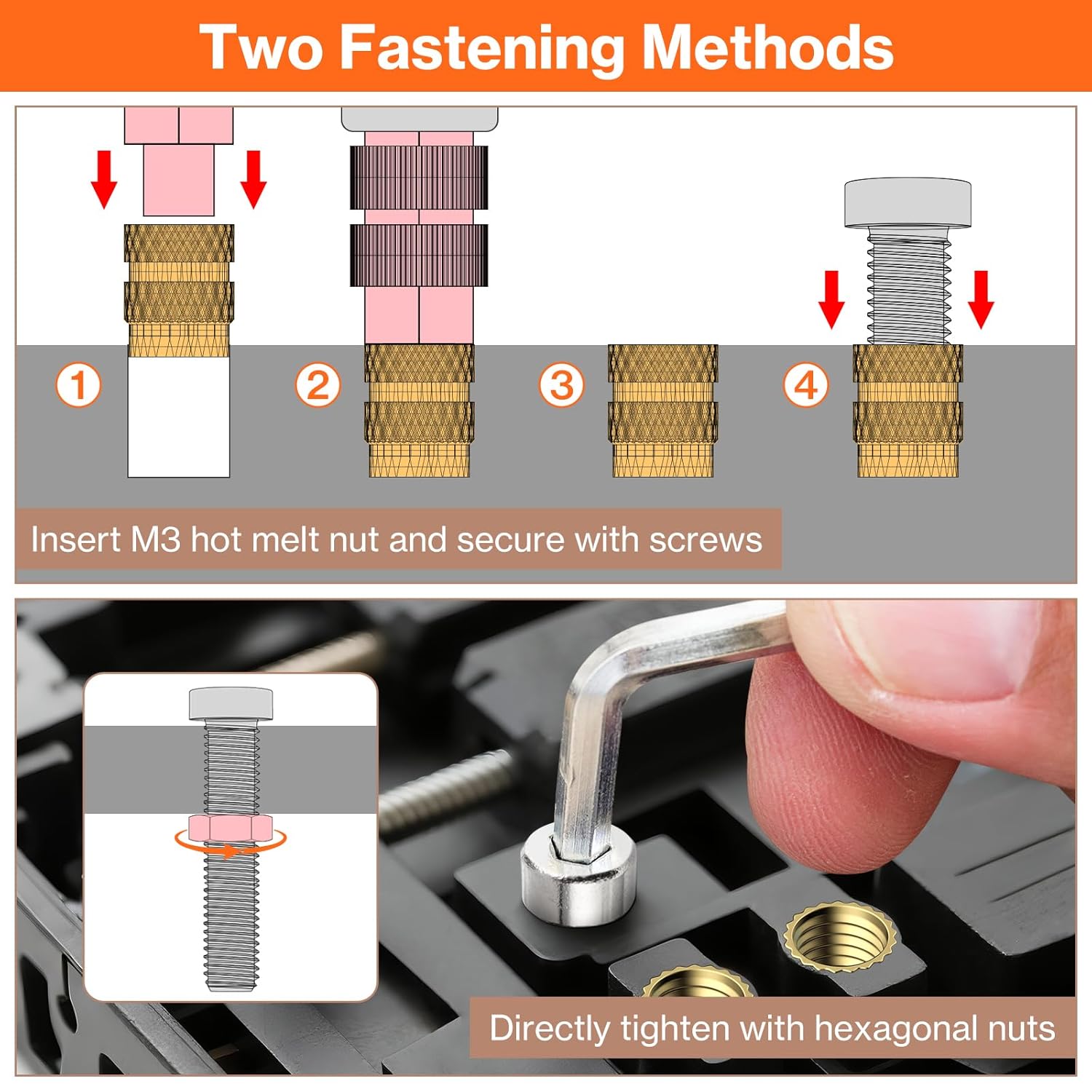 Two Fastening Methods

1

2

3

4

Insert M3 hot melt nut and secure with screws

Directly tighten with hexagonal nuts