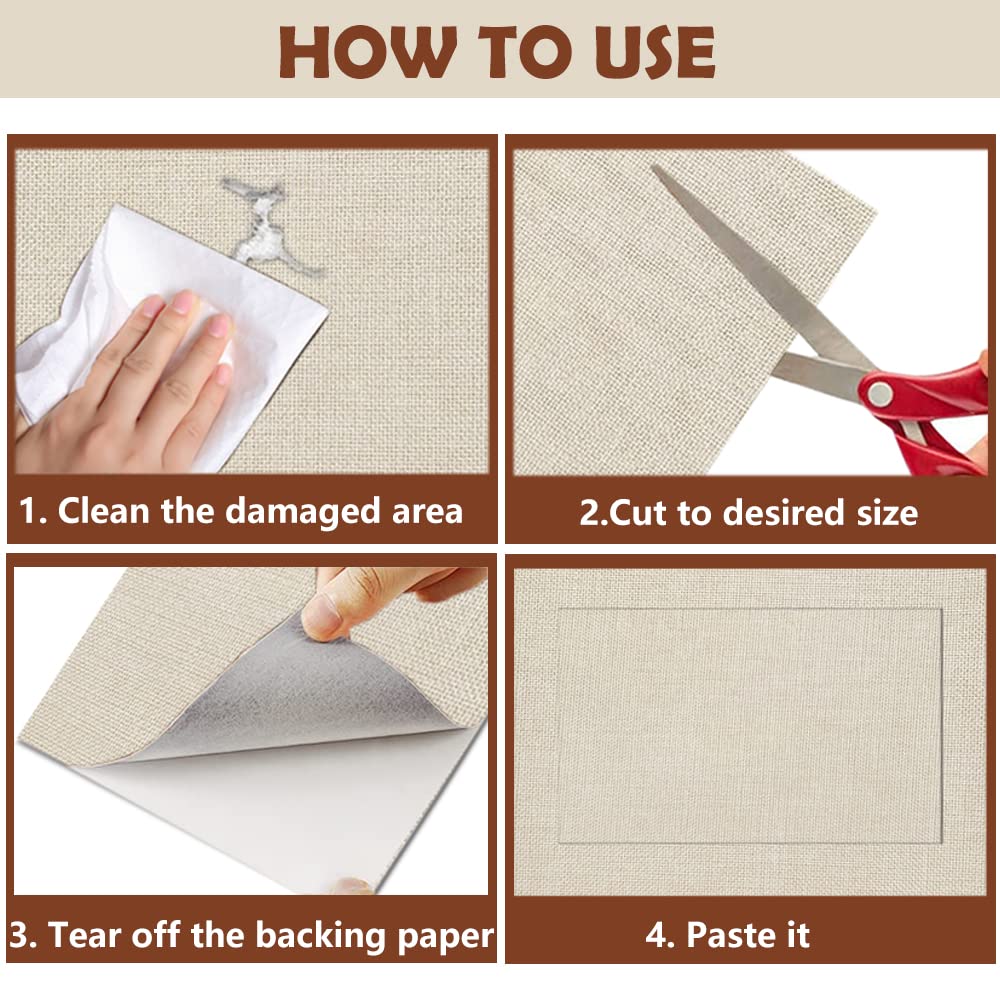 HOW TO USE

1. Clean the damaged area

2.Cut to desired size

3. Tear off the backing paper

4. Paste it