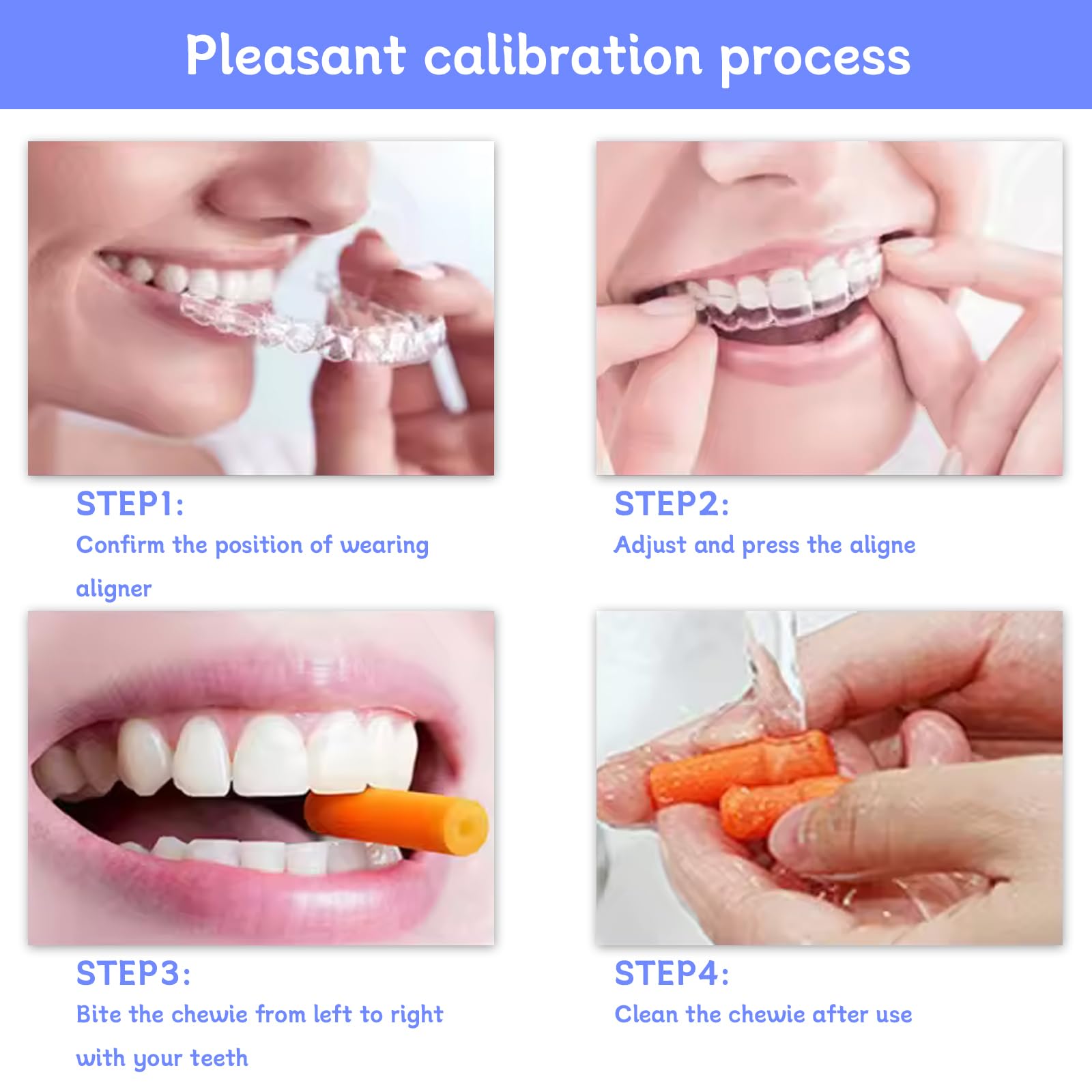 Pleasant calibration process

STEP1:
Confirm the position of wearing aligner

STEP2:
Adjust and press the aligne

STEP3:
Bite the chewie from left to right with your teeth

STEP4:
Clean the chewie after use