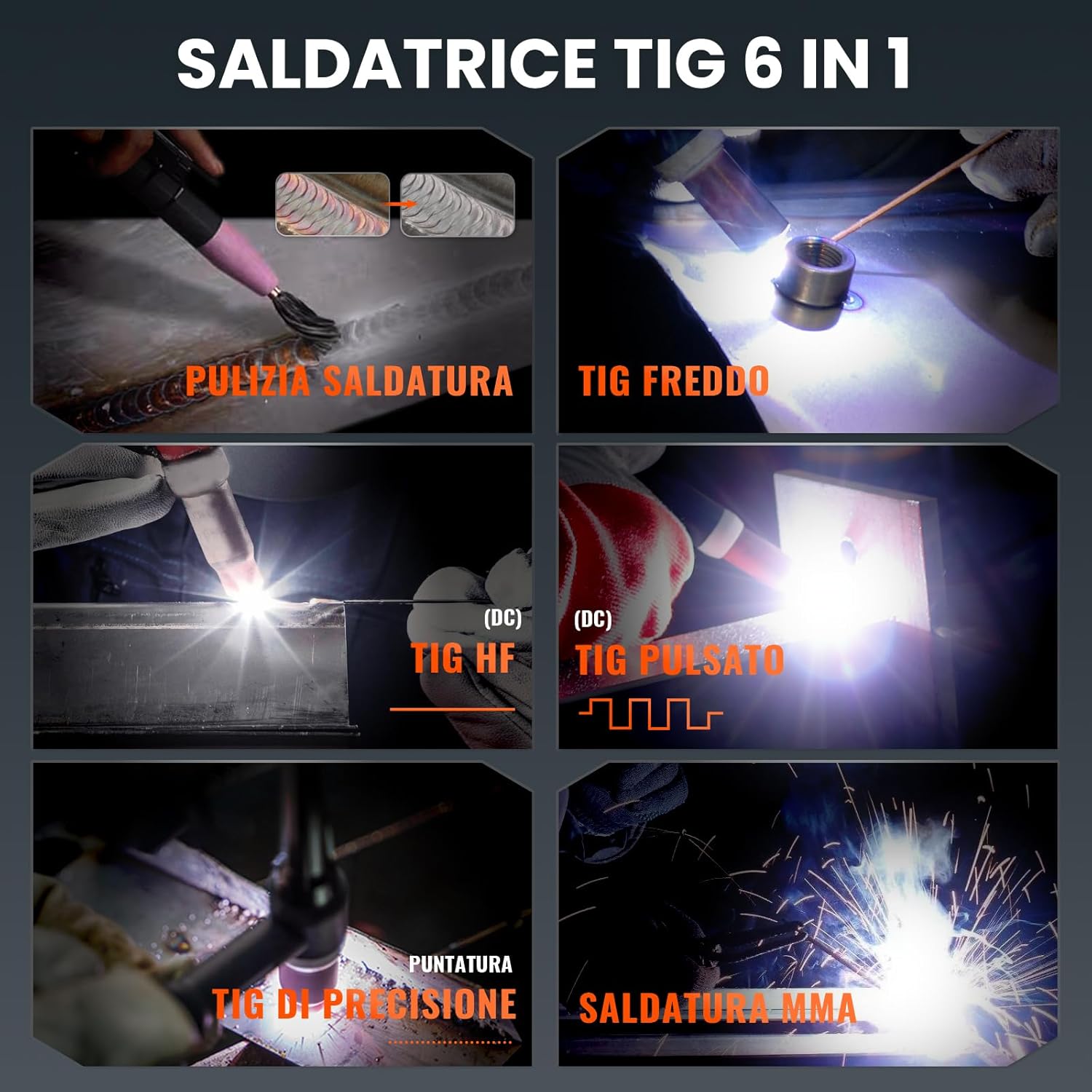 SALDATRICE TIG 6 IN 1

PULIZIA SALDATURA

TIG FREDDO

(DC)
TIG HF

(DC)
TIG PULSATO

PUNTATURA
TIG DI PRECISIONE

SALDATURA MMA