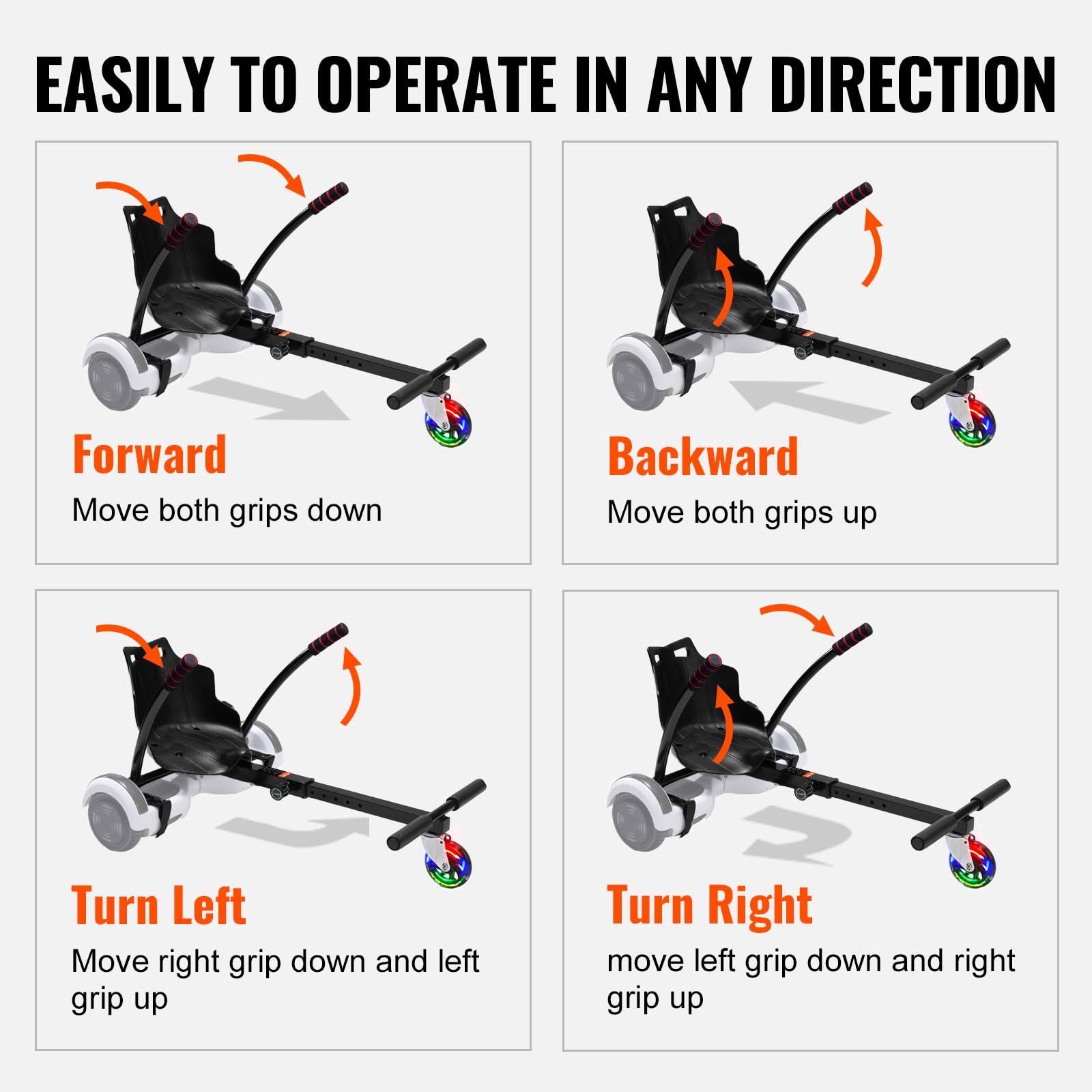 EASILY TO OPERATE IN ANY DIRECTION

Forward
Move both grips down

Backward
Move both grips up

Turn Left
Move right grip down and left grip up

Turn Right
move left grip down and right grip up