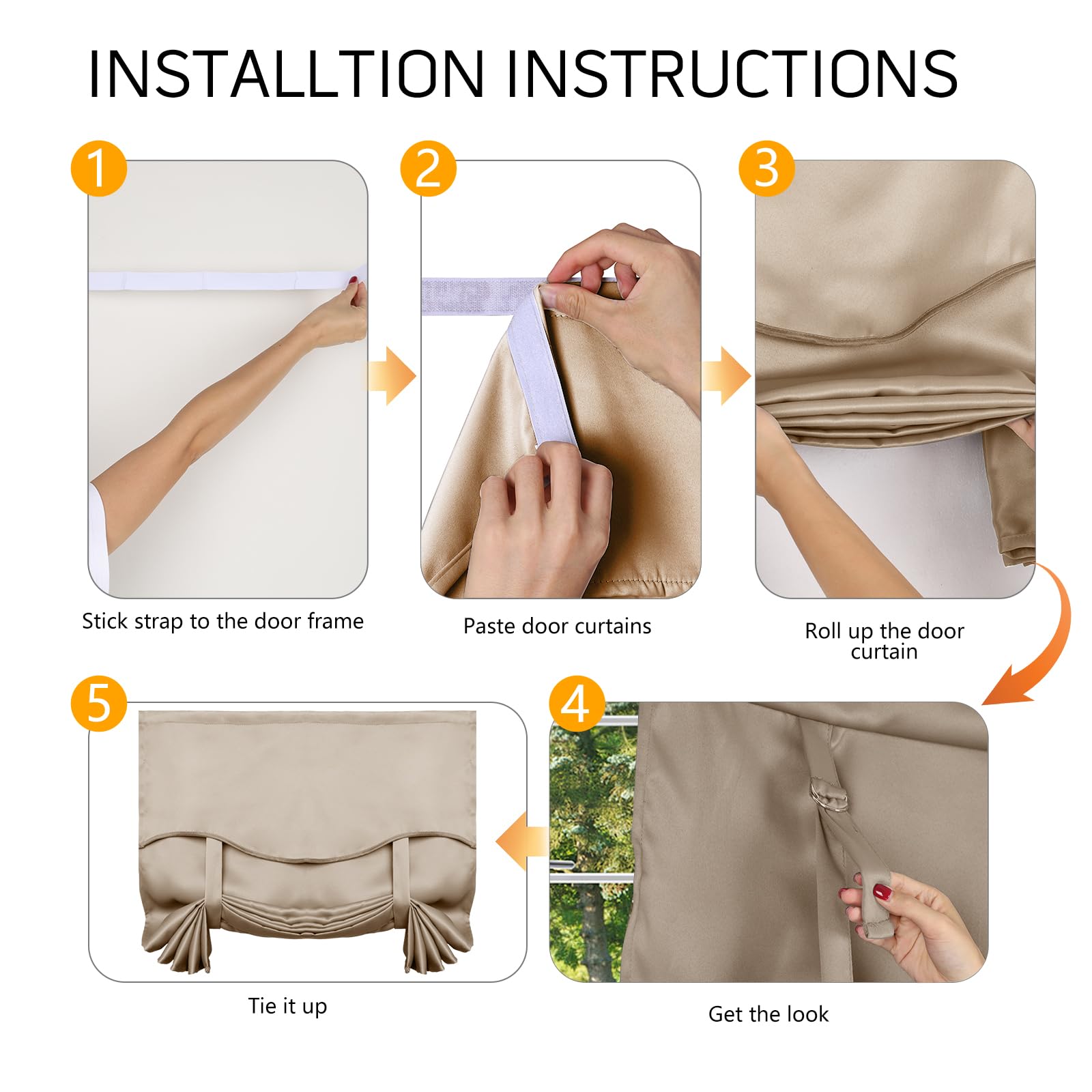 INSTALLTION INSTRUCTIONS

1

Stick strap to the door frame

2

Paste door curtains

3

Roll up the door curtain

4

Get the look

5

Tie it up