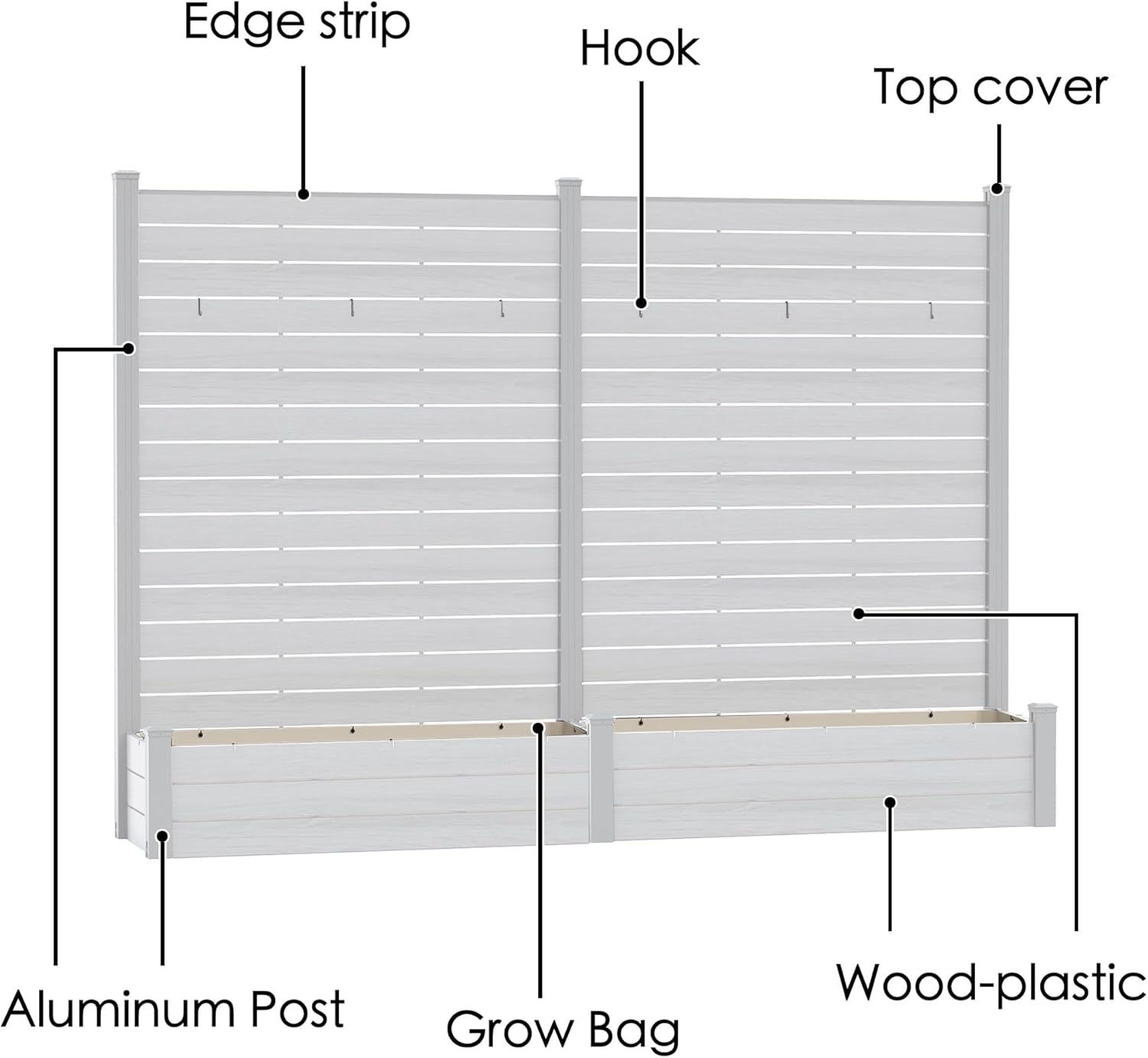 Edge strip

Hook

Top cover

Aluminum Post

Grow Bag

Wood-plastic