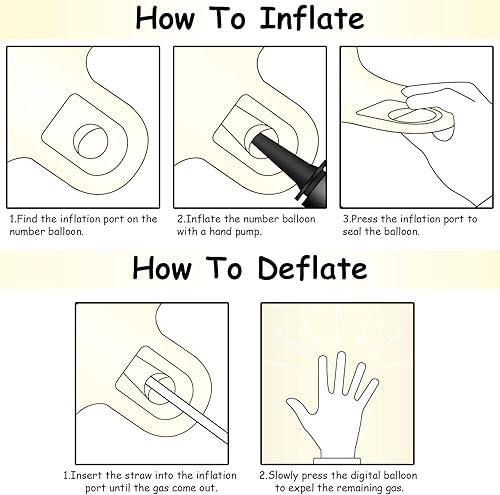 How To Inflate

1.Find the inflation port on the number balloon.

2.Inflate the number balloon with a hand pump.

3.Press the inflation port to seal the balloon.

How To Deflate

1.Insert the straw into the inflation port until the gas come out.

2.Slowly press the digital balloon to expel the remaining gas.