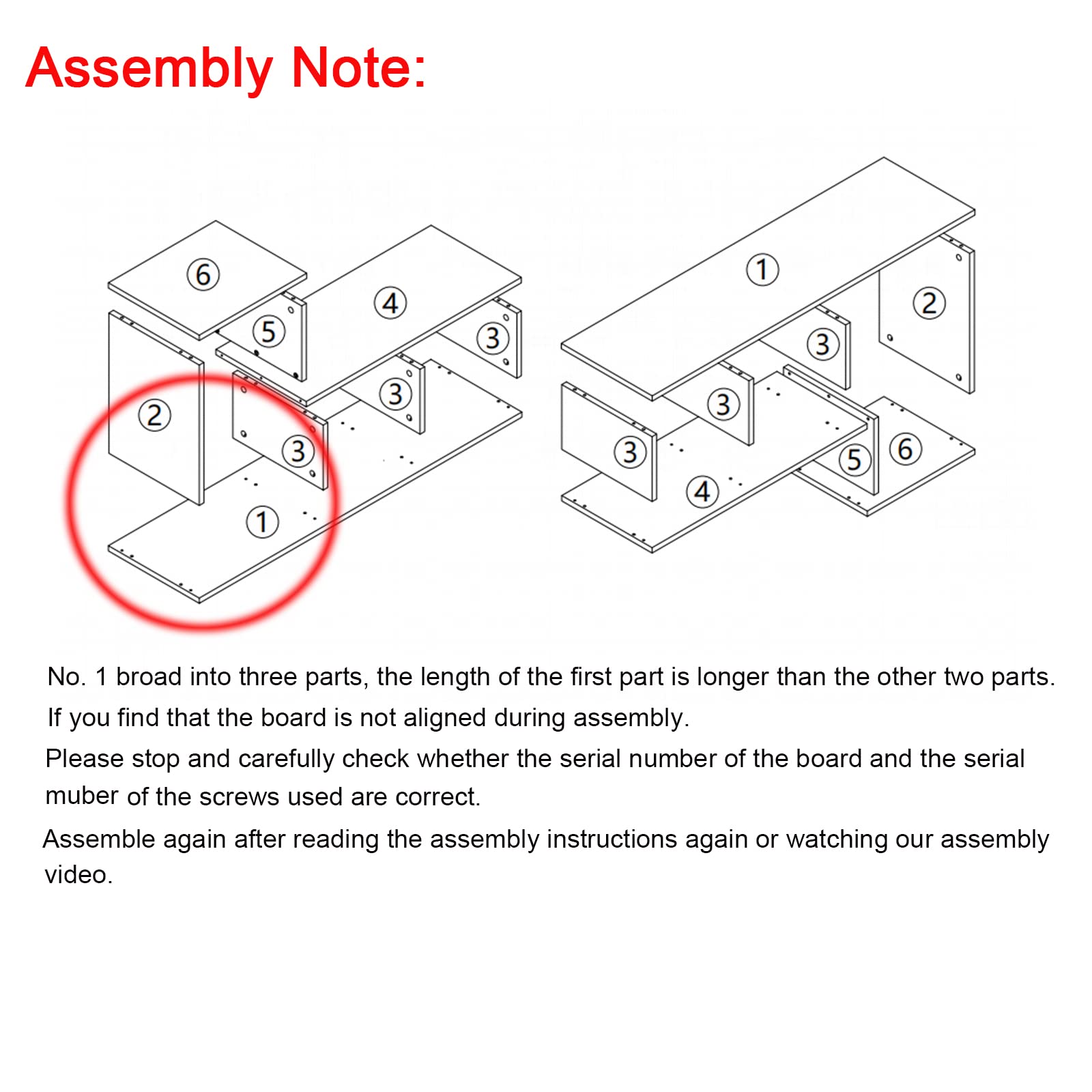 Assembly Note:

6
5
4
3
2
3
3
1

1
2
3
3
3
5
6
4

No. 1 broad into three parts, the length of the first part is longer than the other two parts.

If you find that the board is not aligned during assembly.

Please stop and carefully check whether the serial number of the board and the serial muber of the screws used are correct.

Assemble again after reading the assembly instructions again or watching our assembly video.