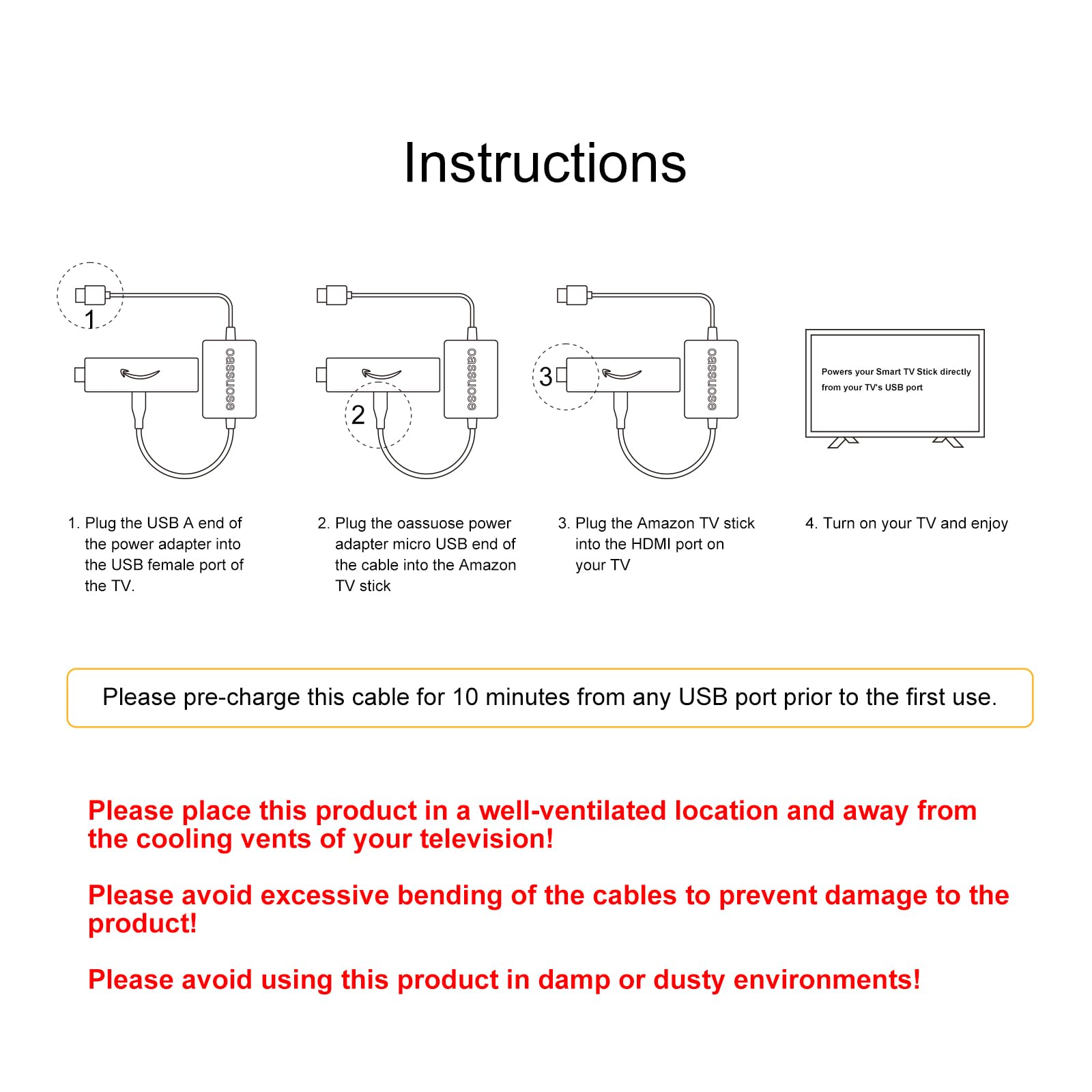 Instructions

1

oassuose

2

oassuose

3

oassuose

Powers your Smart TV Stick directly from your TV's USB port

1. Plug the USB A end of the power adapter into the USB female port of the TV.

2. Plug the oassuose power adapter micro USB end of the cable into the Amazon TV stick

3. Plug the Amazon TV stick into the HDMI port on your TV

4. Turn on your TV and enjoy

Please pre-charge this cable for 10 minutes from any USB port prior to the first use.

Please place this product in a well-ventilated location and away from the cooling vents of your television!

Please avoid excessive bending of the cables to prevent damage to the product!

Please avoid using this product in damp or dusty environments!