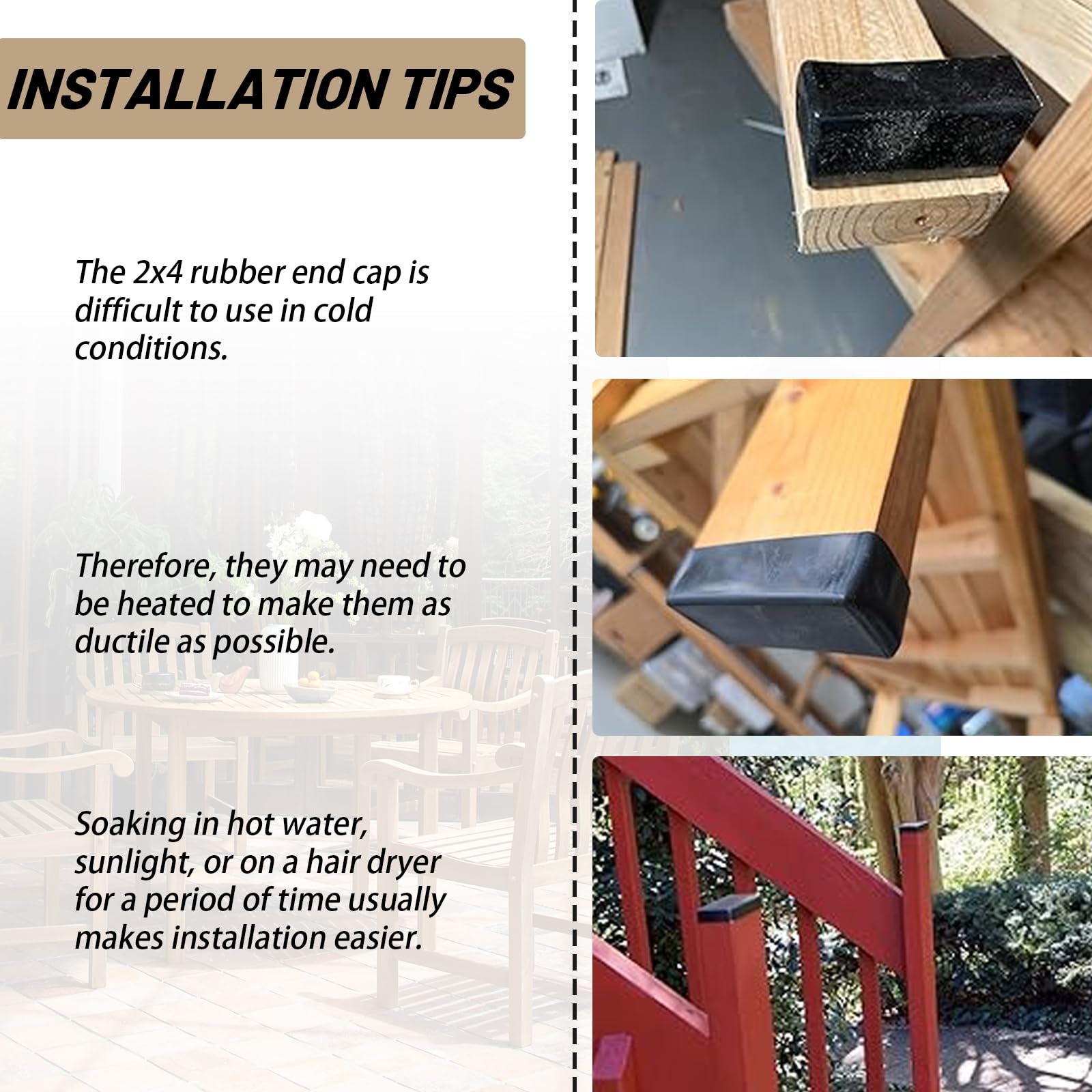 INSTALLATION TIPS

The 2x4 rubber end cap is difficult to use in cold conditions.

Therefore, they may need to be heated to make them as ductile as possible.

Soaking in hot water, sunlight, or on a hair dryer for a period of time usually makes installation easier.