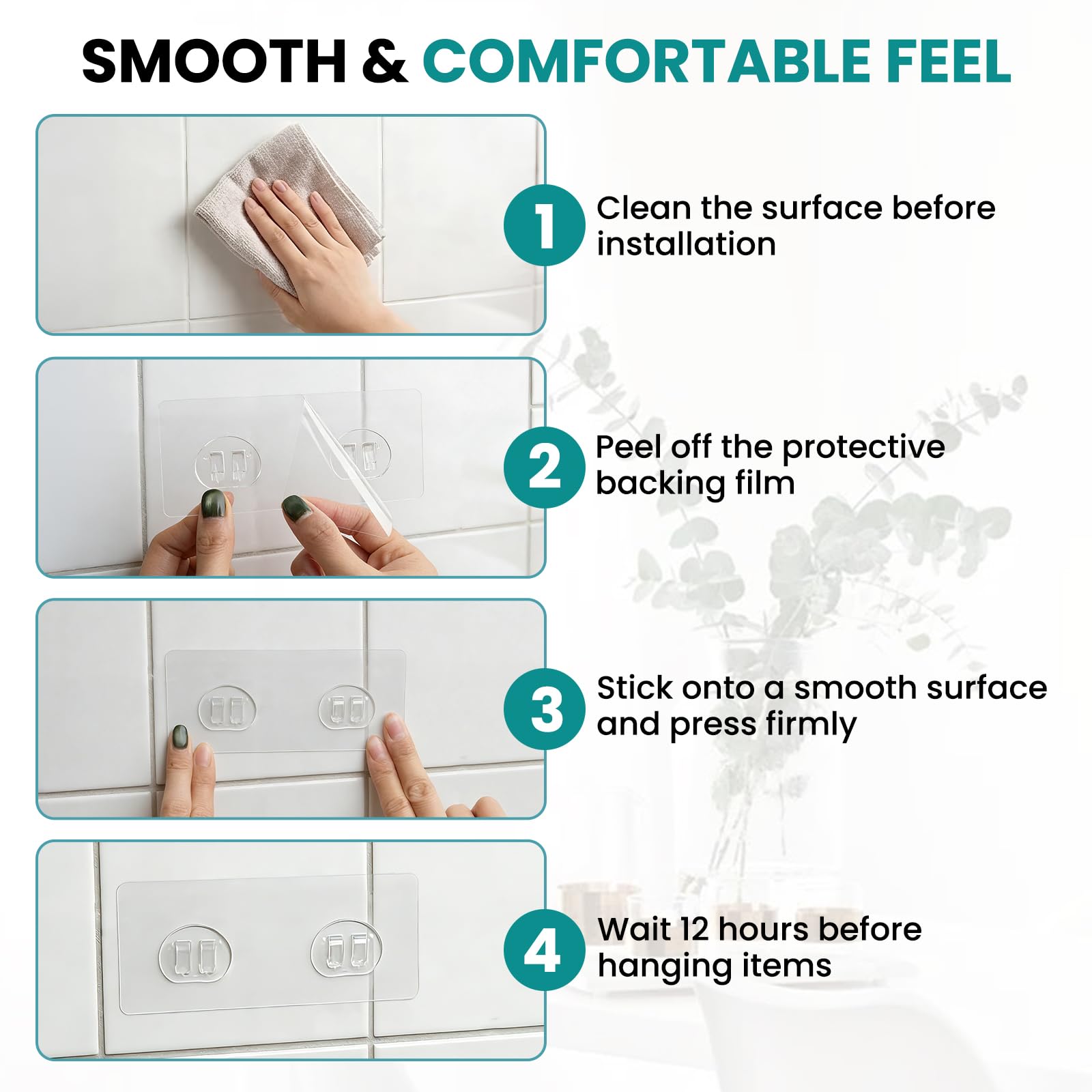 SMOOTH & COMFORTABLE FEEL

1 Clean the surface before installation

2 Peel off the protective backing film

3 Stick onto a smooth surface and press firmly

4 Wait 12 hours before hanging items