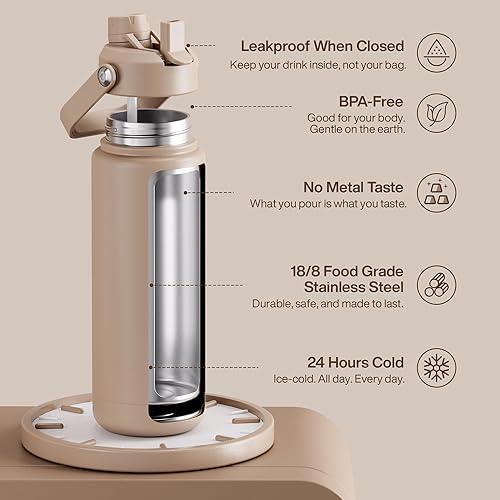 Leakproof When Closed
Keep your drink inside, not your bag.

BPA-Free
Good for your body. Gentle on the earth.

No Metal Taste
What you pour is what you taste.

18/8 Food Grade Stainless Steel
Durable, safe, and made to last.

24 Hours Cold
Ice-cold. All day. Every day.