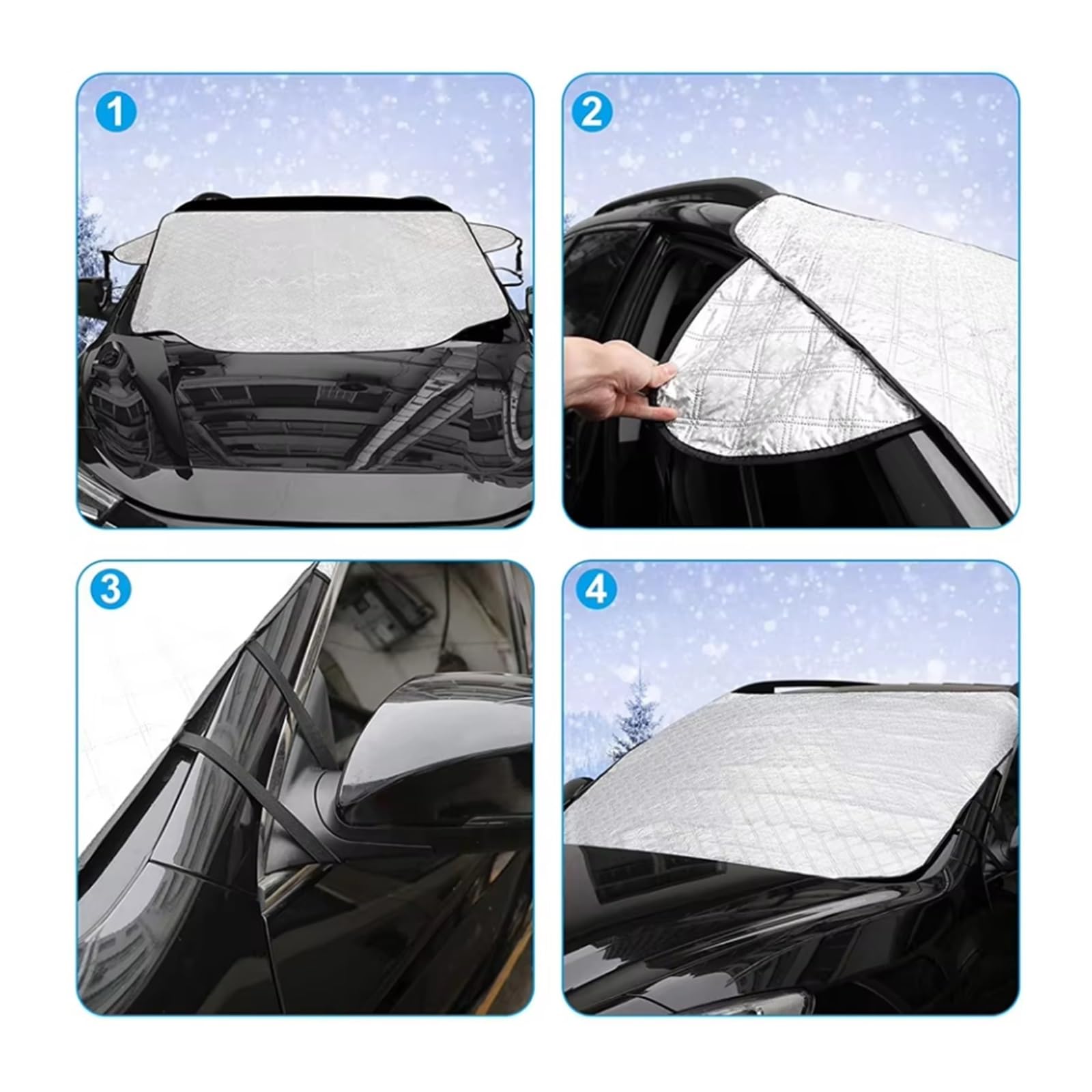 1

2

3

4