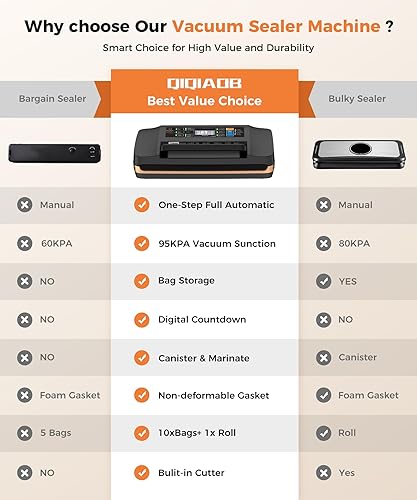 Why choose Our Vacuum Sealer Machine ?
Smart Choice for High Value and Durability

| Bargain Sealer | QIQIAOB Best Value Choice | Bulky Sealer |
|---|---|---|
| Manual | One-Step Full Automatic | Manual |
| 60KPA | 95KPA Vacuum Sunction | 80KPA |
| NO | Bag Storage | YES |
| NO | Digital Countdown | NO |
| NO | Canister & Marinate | Canister |
| Foam Gasket | Non-deformable Gasket | Foam Gasket |
| 5 Bags | 10xBags+ 1x Roll | Roll |
| NO | Bulit-in Cutter | Yes |