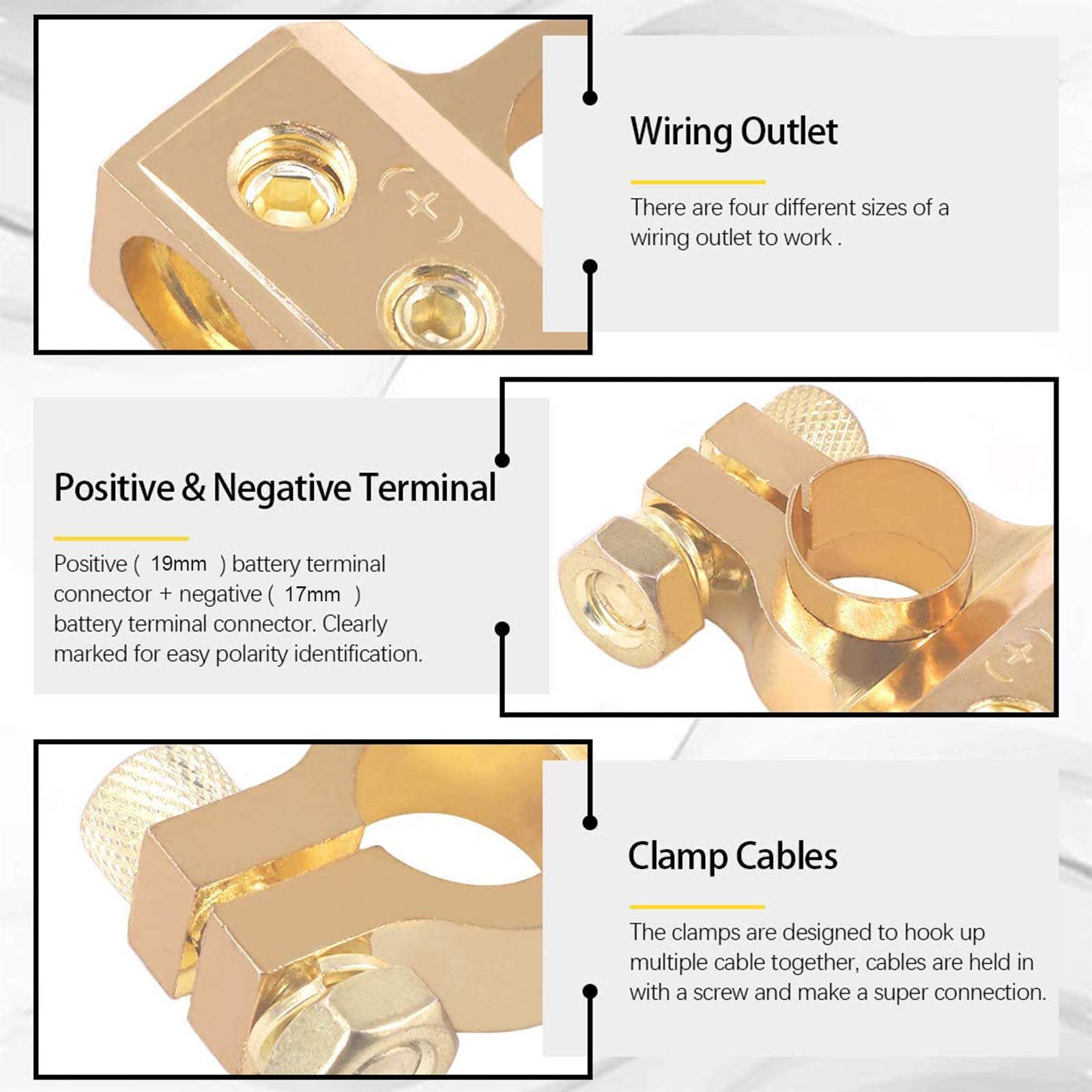 (+)

Wiring Outlet

There are four different sizes of a wiring outlet to work .

Positive & Negative Terminal

Positive ( 19mm ) battery terminal connector + negative ( 17mm ) battery terminal connector. Clearly marked for easy polarity identification.

(+)

Clamp Cables

The clamps are designed to hook up multiple cable together, cables are held in with a screw and make a super connection.