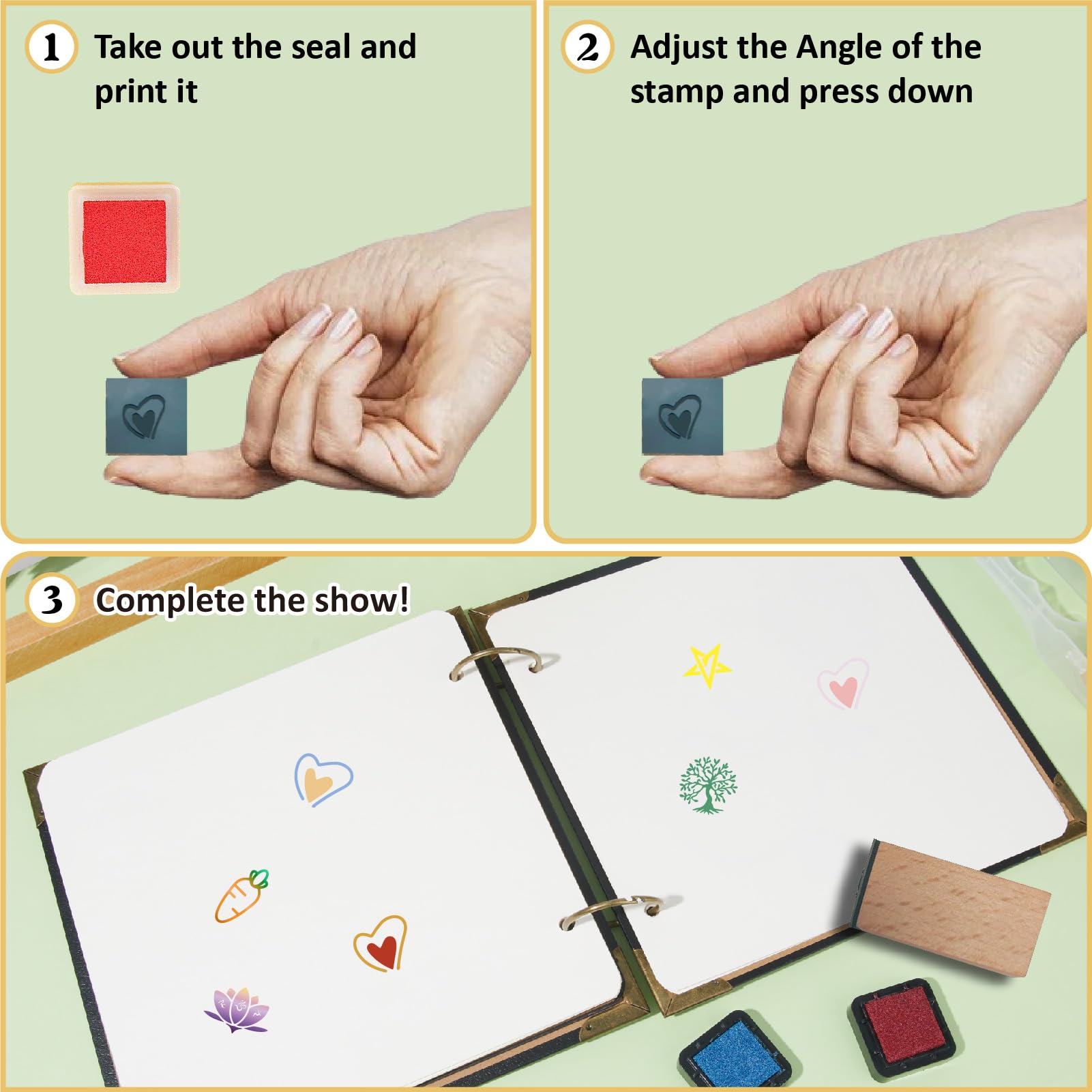 1 Take out the seal and print it

2 Adjust the Angle of the stamp and press down

3 Complete the show!