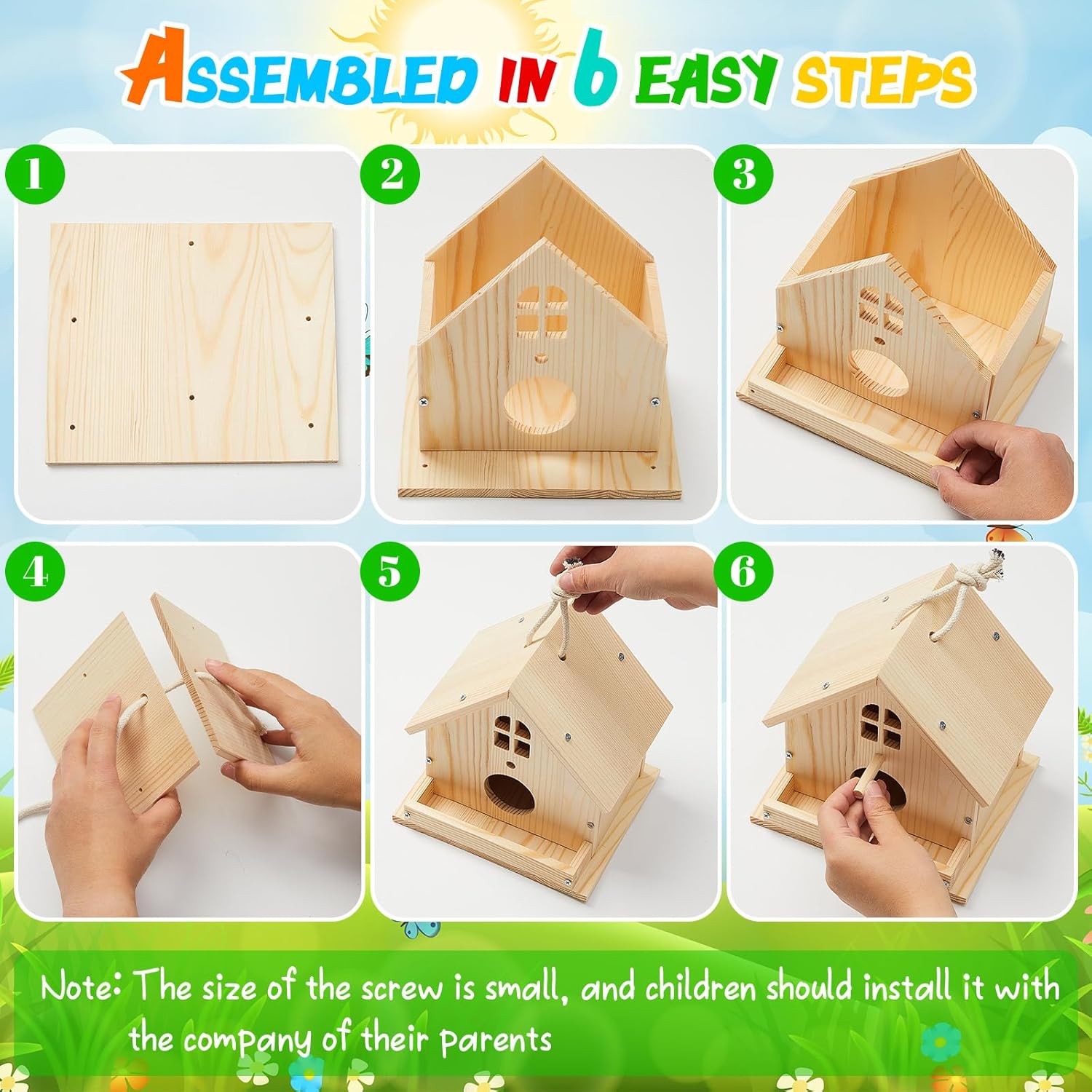 ASSEMBLED IN 6 EASY STEPS

1

2

3

4

5

6

Note: The size of the screw is small, and children should install it with the company of their parents