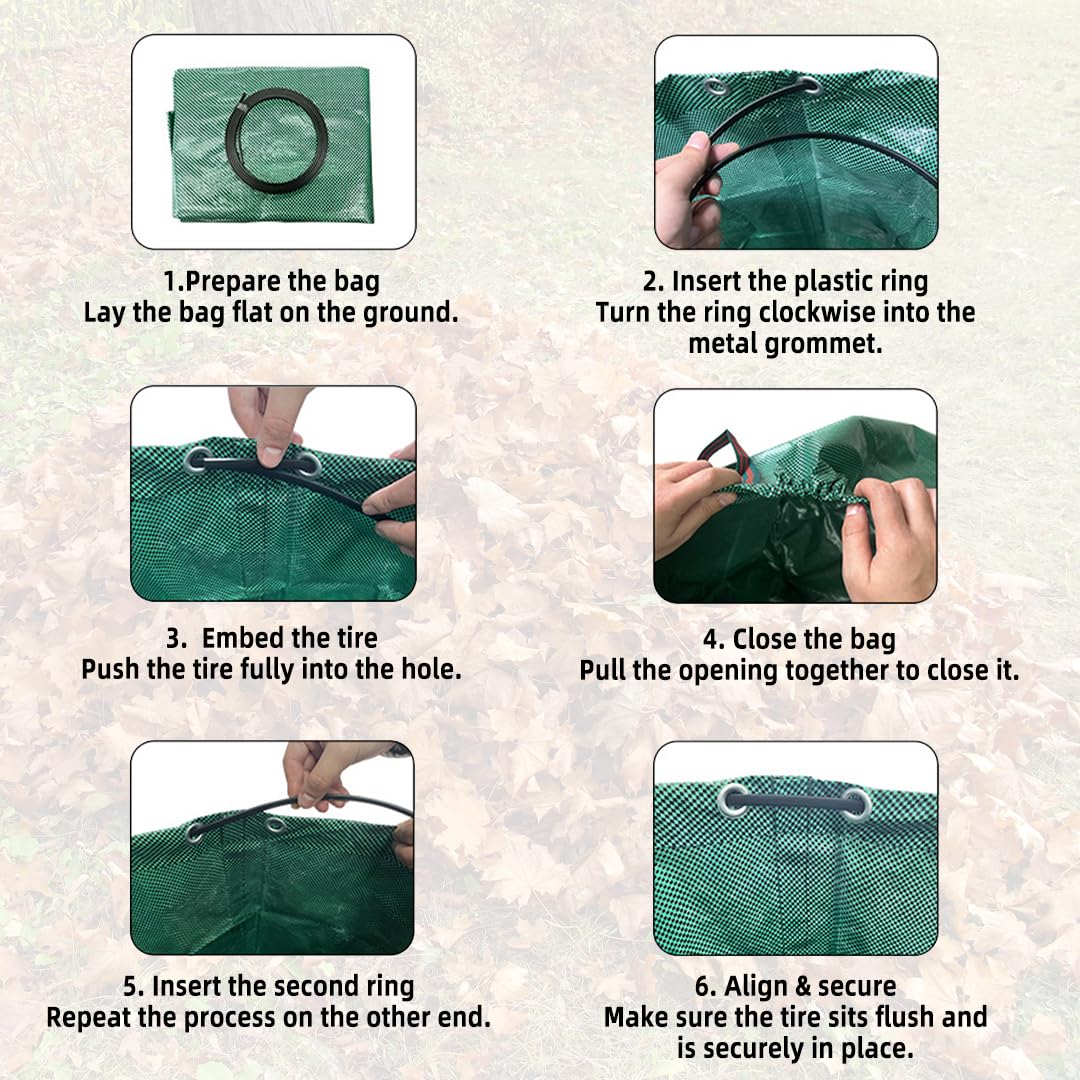 1.Prepare the bag
Lay the bag flat on the ground.

2. Insert the plastic ring
Turn the ring clockwise into the metal grommet.

3. Embed the tire
Push the tire fully into the hole.

4. Close the bag
Pull the opening together to close it.

5. Insert the second ring
Repeat the process on the other end.

6. Align & secure
Make sure the tire sits flush and is securely in place.