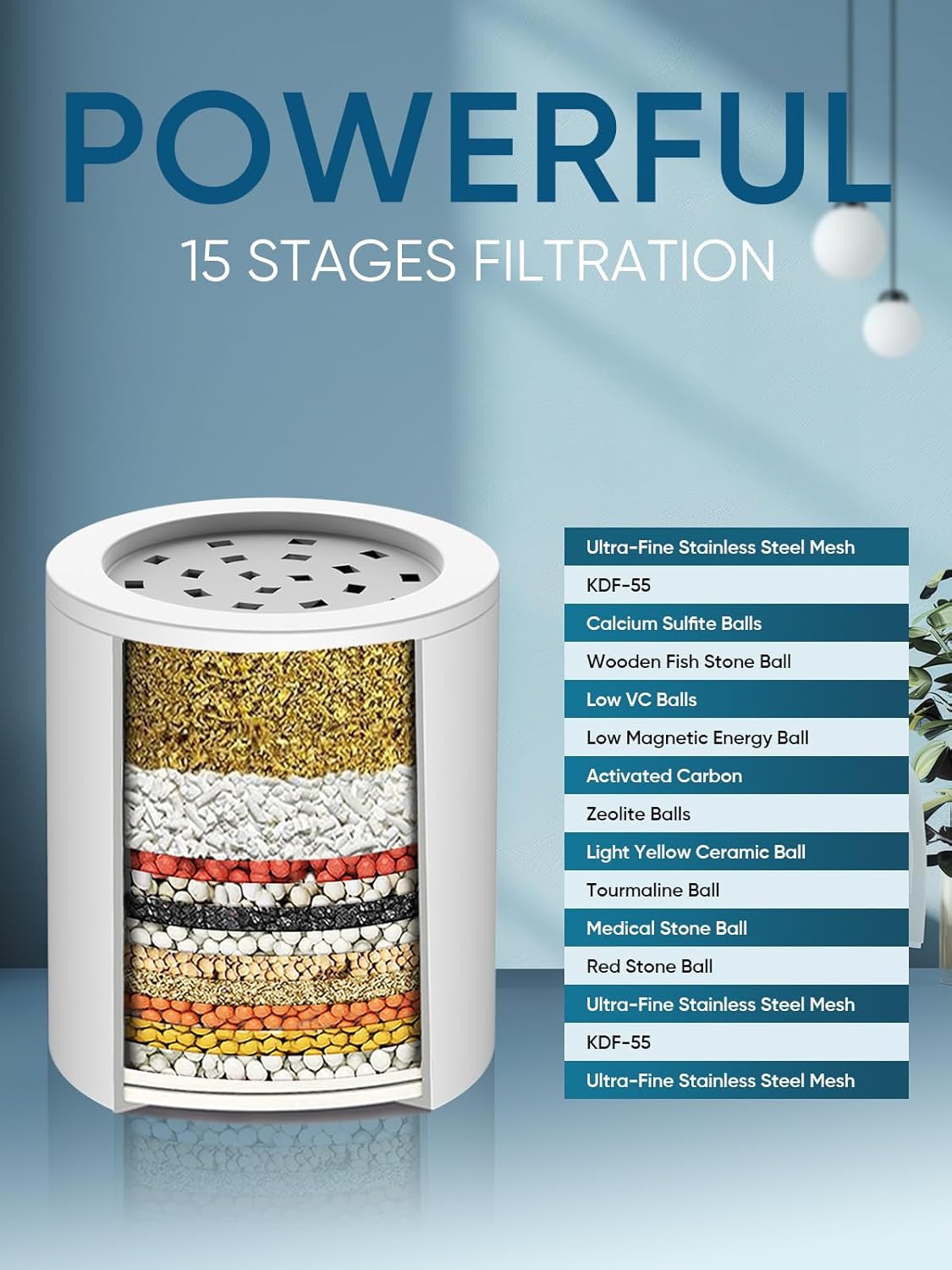 POWERFUL

15 STAGES FILTRATION

Ultra-Fine Stainless Steel Mesh
KDF-55
Calcium Sulfite Balls
Wooden Fish Stone Ball
Low VC Balls
Low Magnetic Energy Ball
Activated Carbon
Zeolite Balls
Light Yellow Ceramic Ball
Tourmaline Ball
Medical Stone Ball
Red Stone Ball
Ultra-Fine Stainless Steel Mesh
KDF-55
Ultra-Fine Stainless Steel Mesh