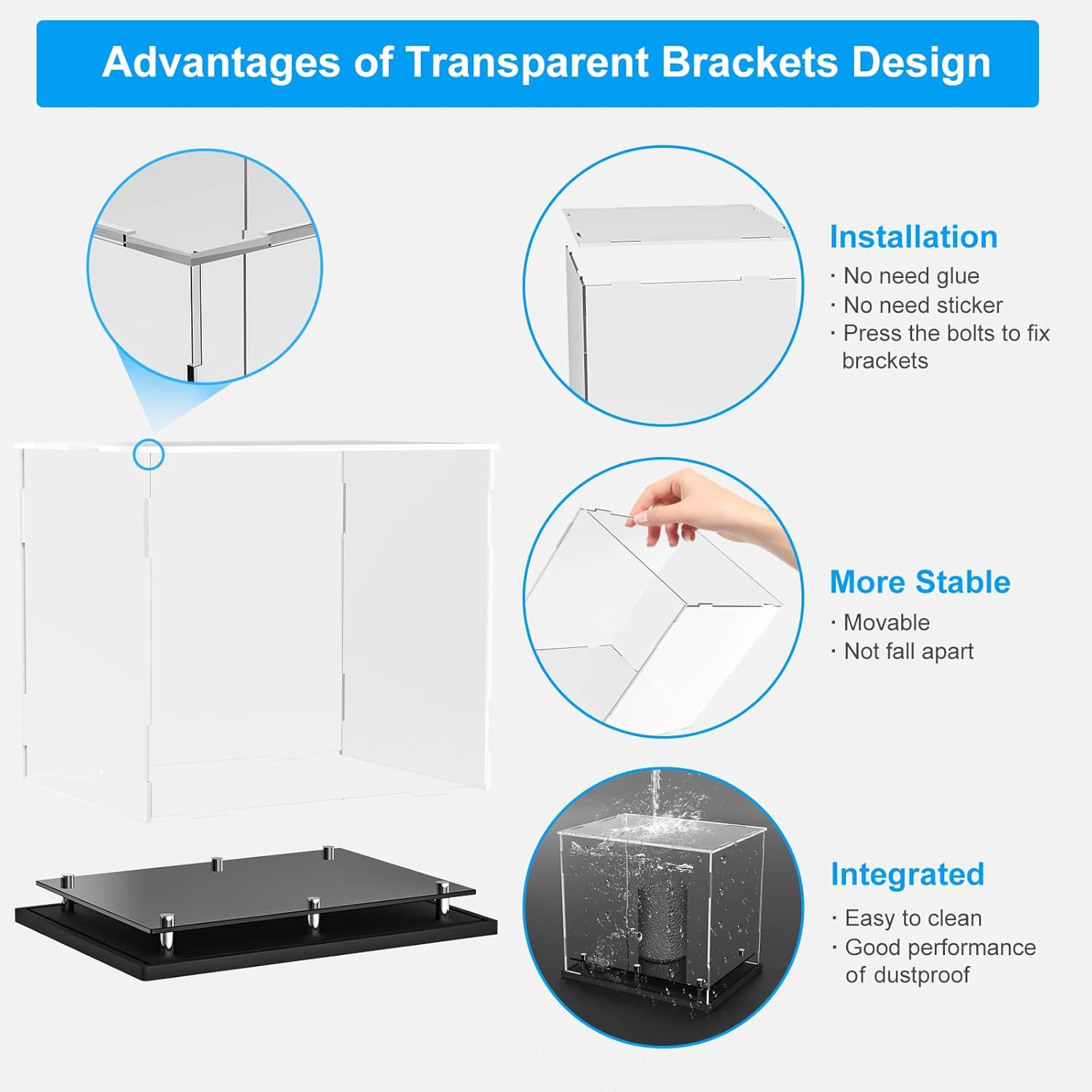 Advantages of Transparent Brackets Design

Installation
· No need glue
· No need sticker
· Press the bolts to fix brackets

More Stable
· Movable
· Not fall apart

Integrated
· Easy to clean
· Good performance of dustproof