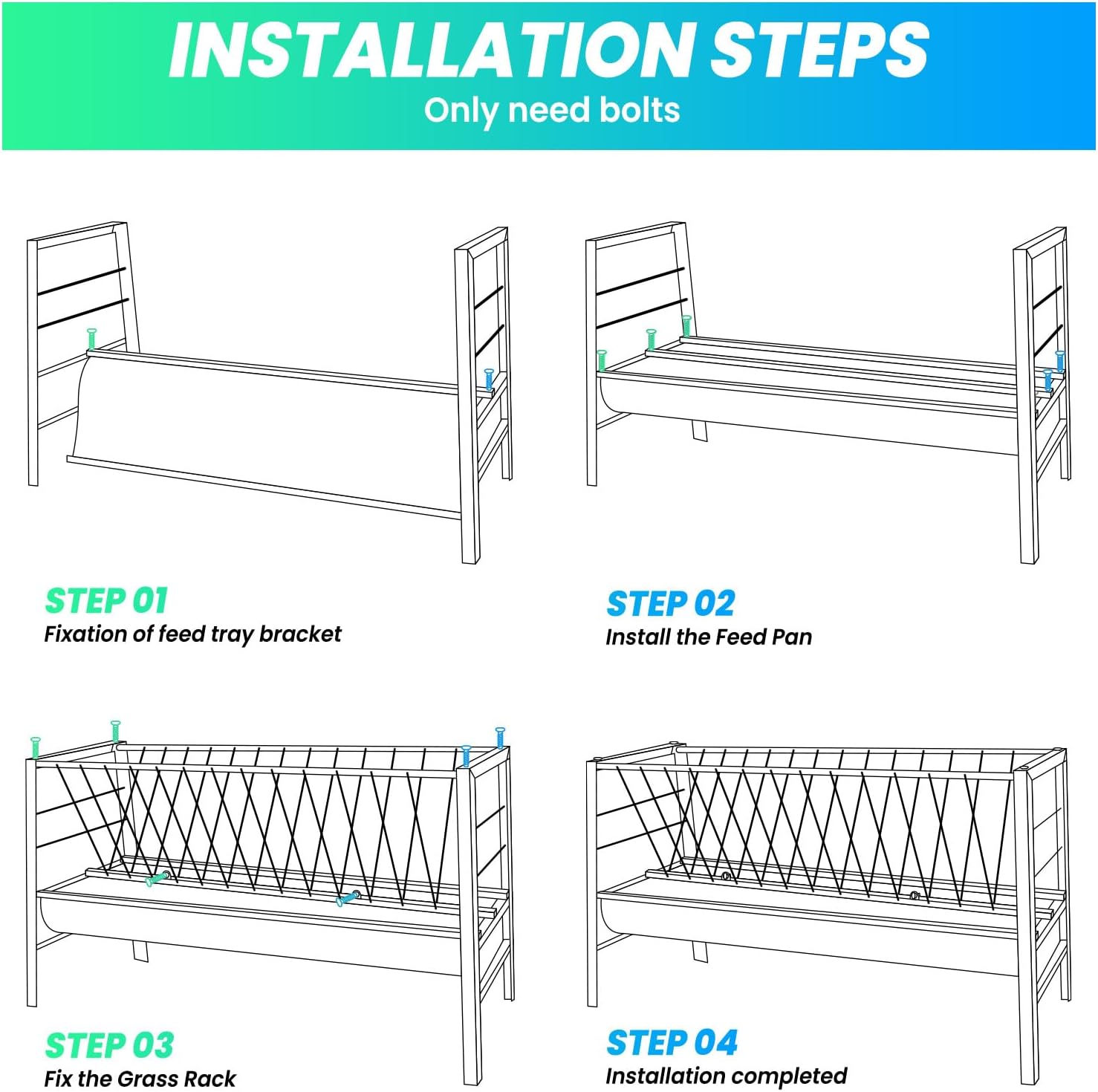 INSTALLATION STEPS
Only need bolts

STEP 01
Fixation of feed tray bracket

STEP 02
Install the Feed Pan

STEP 03
Fix the Grass Rack

STEP 04
Installation completed