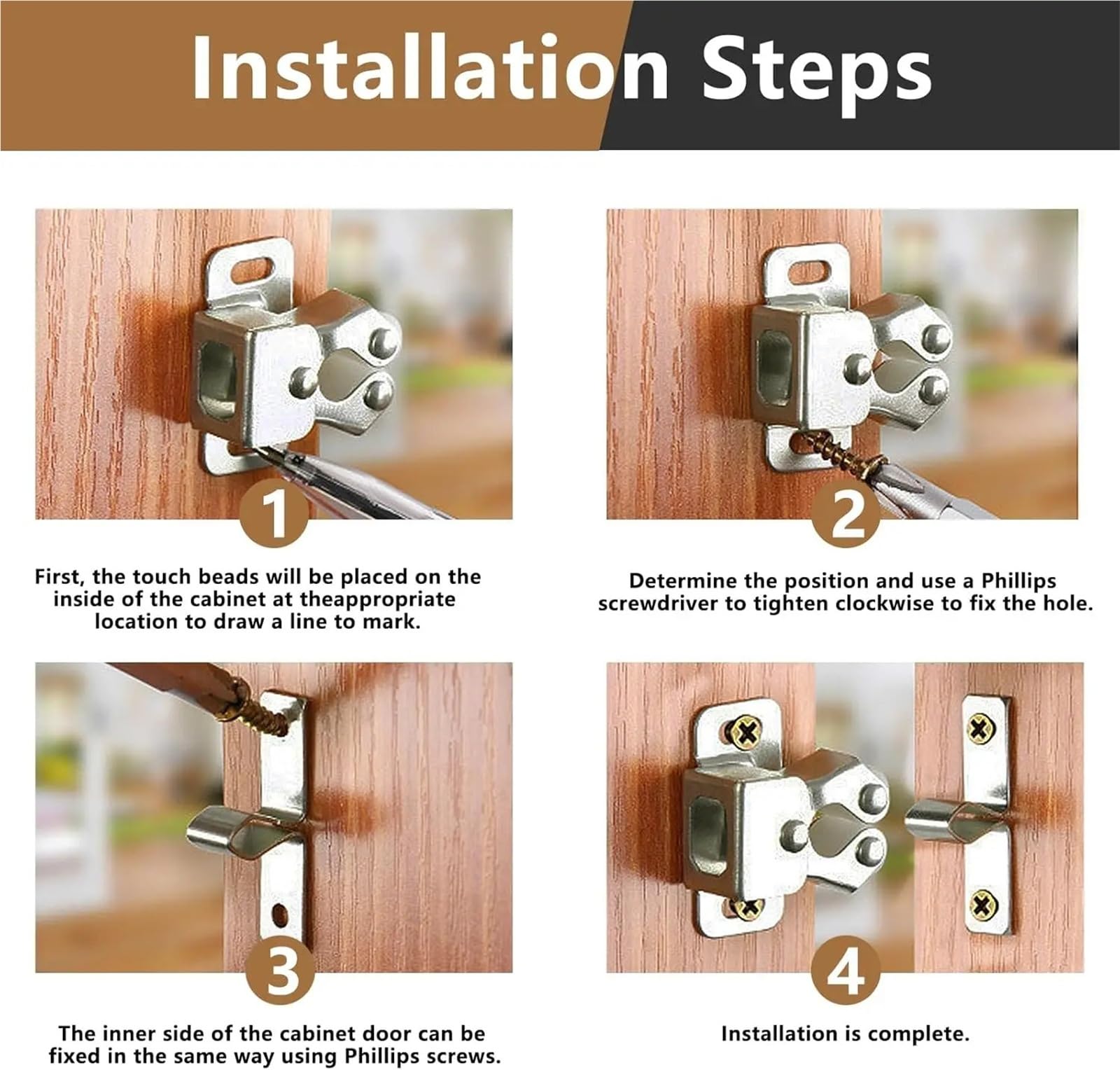 Installation Steps

1

First, the touch beads will be placed on the inside of the cabinet at theappropriate location to draw a line to mark.

2

Determine the position and use a Phillips screwdriver to tighten clockwise to fix the hole.

3

The inner side of the cabinet door can be fixed in the same way using Phillips screws.

4

Installation is complete.