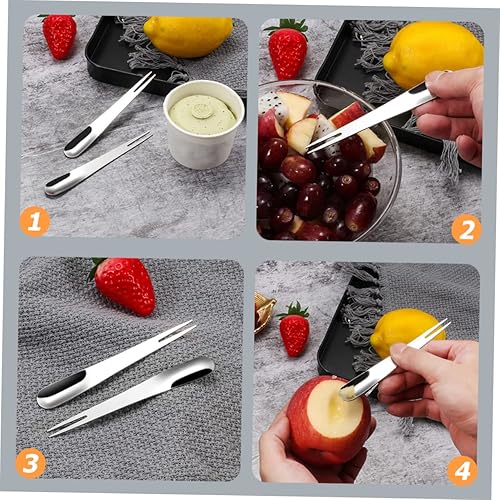 1
2
3
4