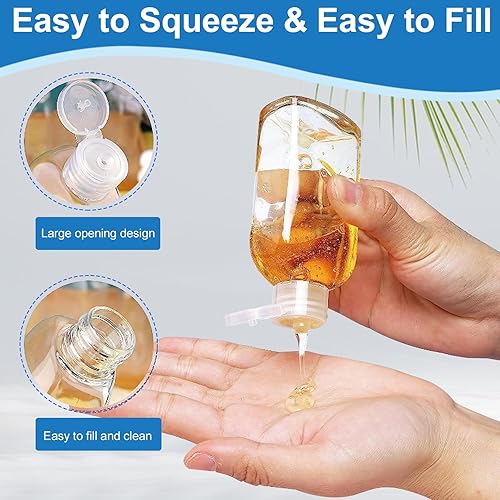 Easy to Squeeze & Easy to Fill

Large opening design

Easy to fill and clean