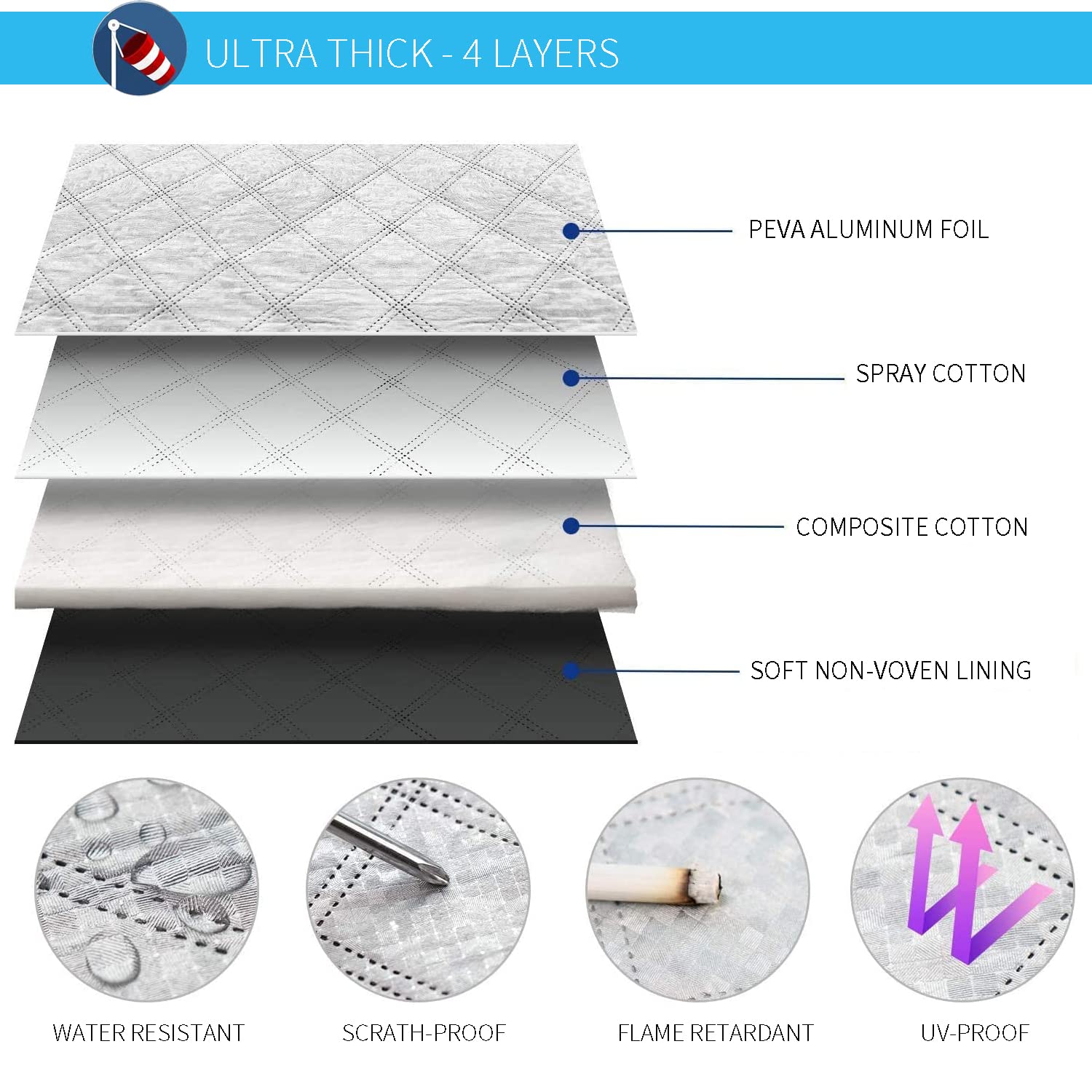 ULTRA THICK - 4 LAYERS

PEVA ALUMINUM FOIL

SPRAY COTTON

COMPOSITE COTTON

SOFT NON-VOVEN LINING

WATER RESISTANT

SCRATH-PROOF

FLAME RETARDANT

UV-PROOF