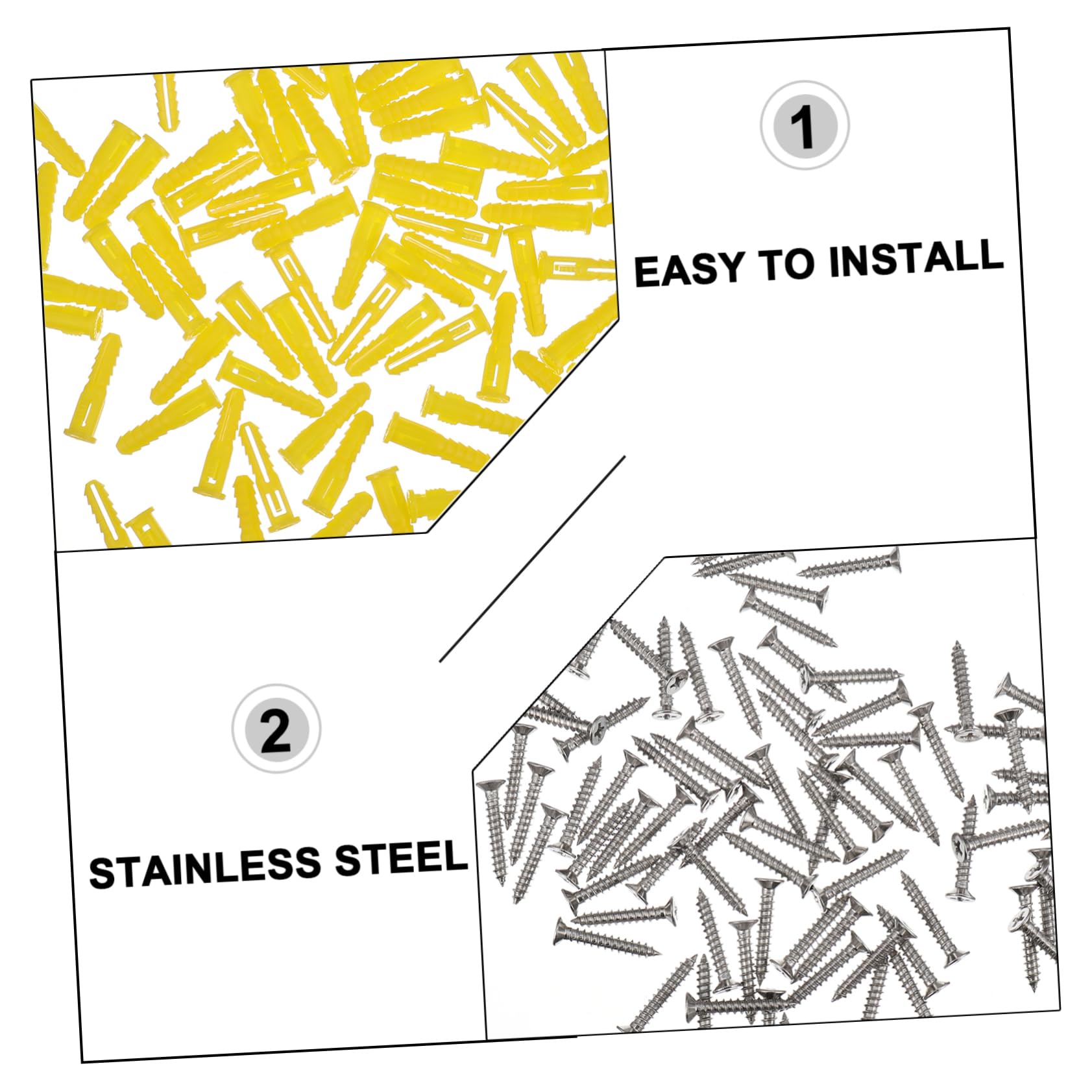 1

EASY TO INSTALL

2

STAINLESS STEEL