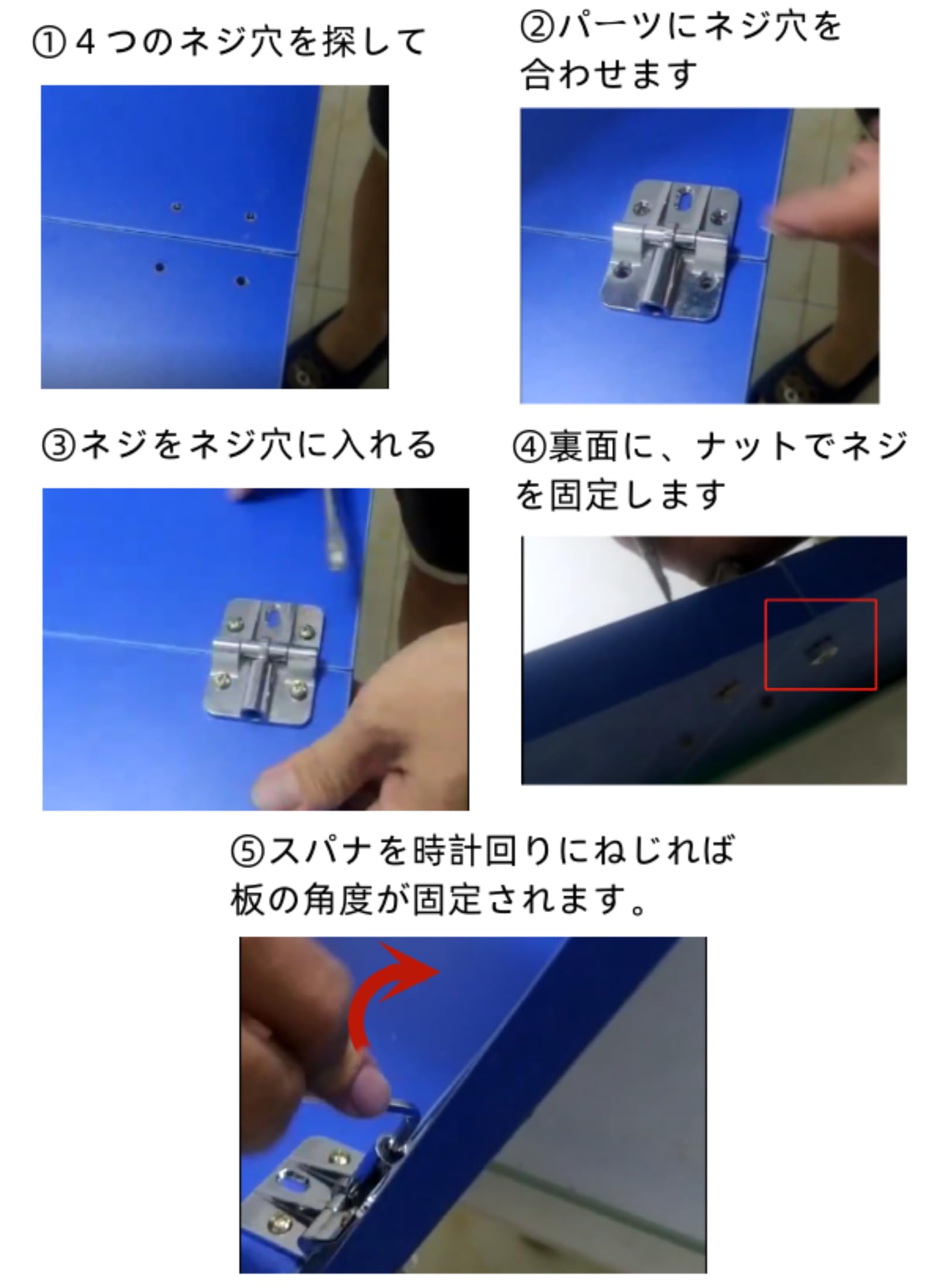 ①４つのネジ穴を探して

②パーツにネジ穴を合わせます

③ネジをネジ穴に入れる

④裏面に、ナットでネジを固定します

⑤スパナを時計回りにねじれば板の角度が固定されます。