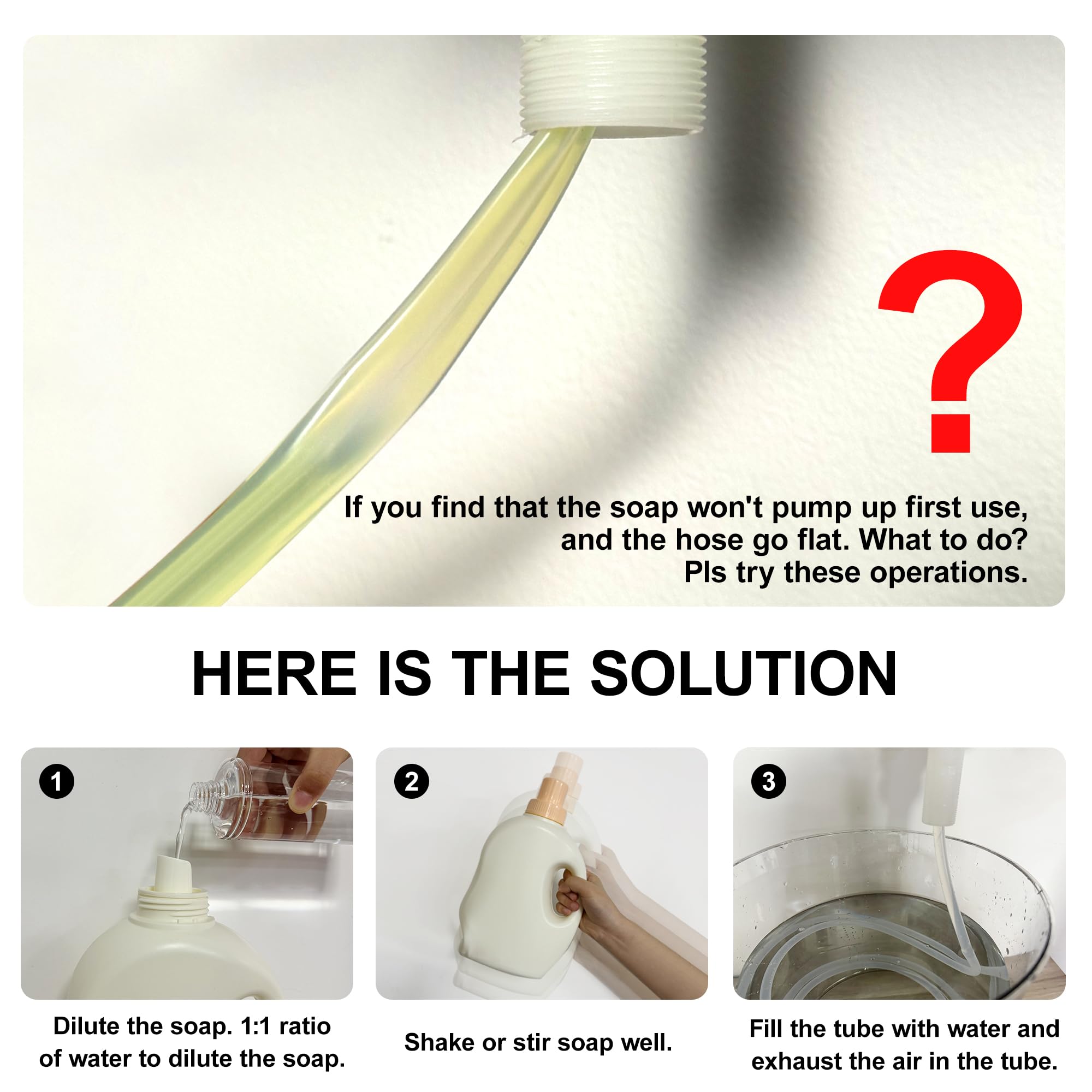 ?

If you find that the soap won't pump up first use, and the hose go flat. What to do? Pls try these operations.

HERE IS THE SOLUTION

1

Dilute the soap. 1:1 ratio of water to dilute the soap.

2

Shake or stir soap well.

3

Fill the tube with water and exhaust the air in the tube.