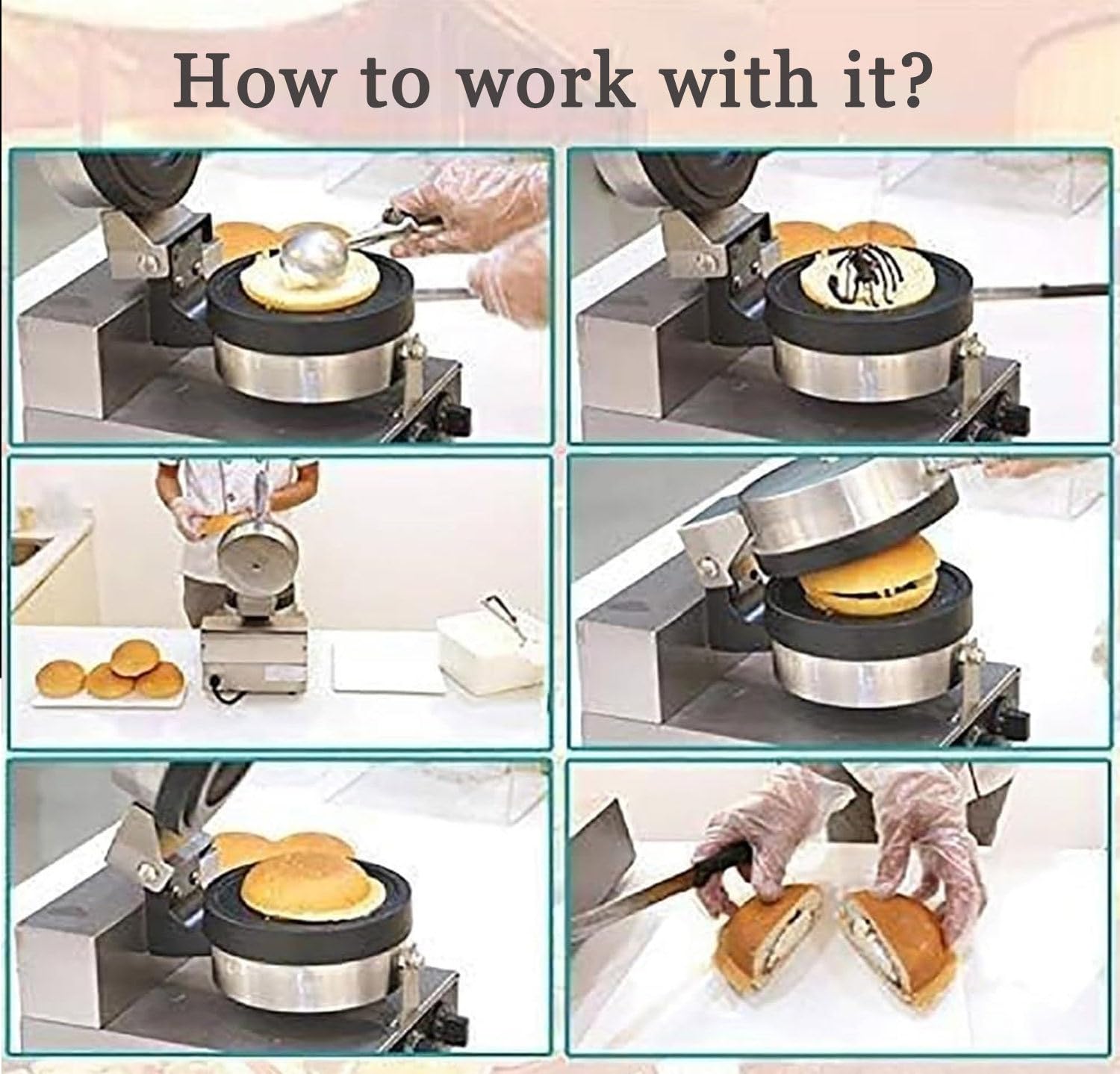 How to work with it?