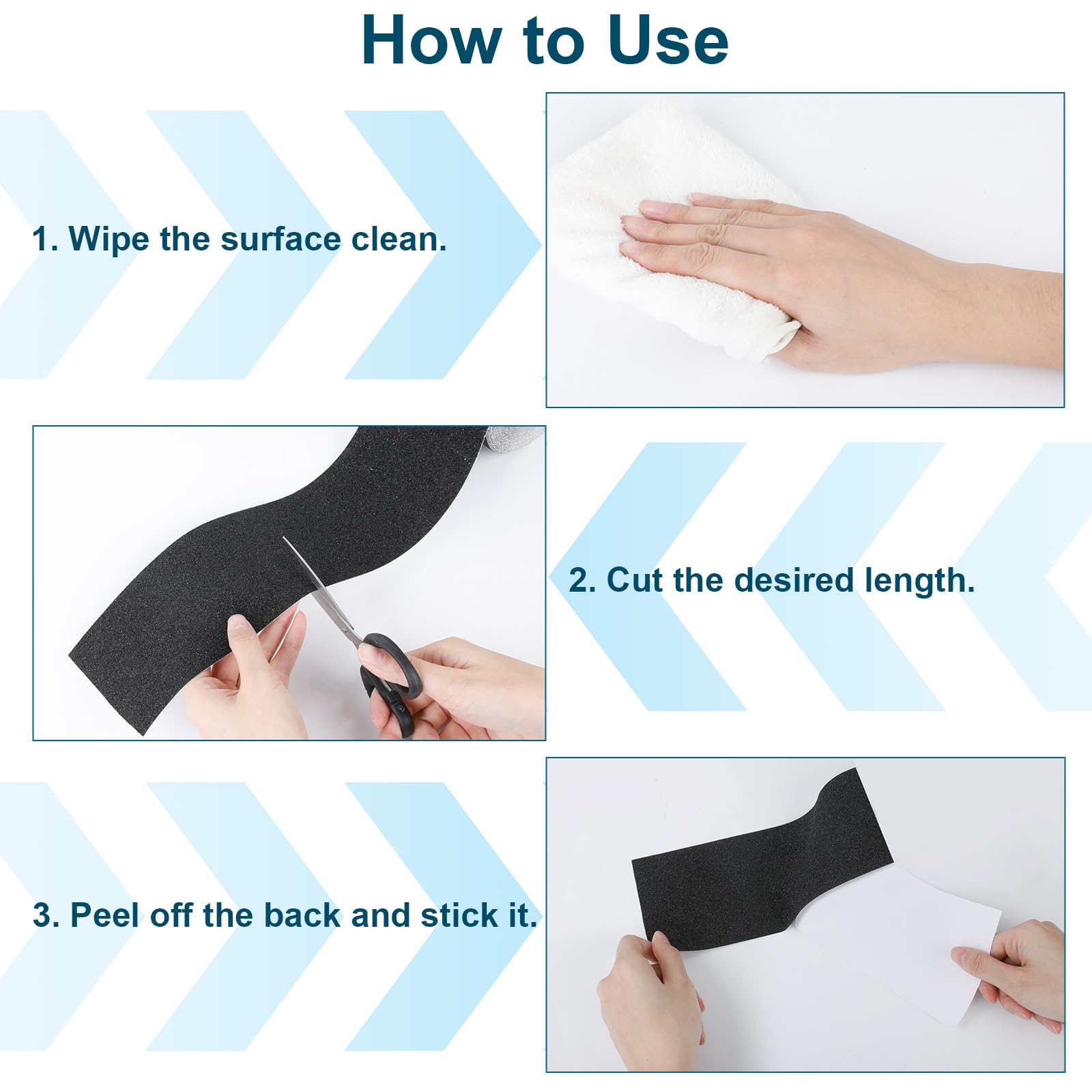 How to Use

1. Wipe the surface clean.

2. Cut the desired length.

3. Peel off the back and stick it.