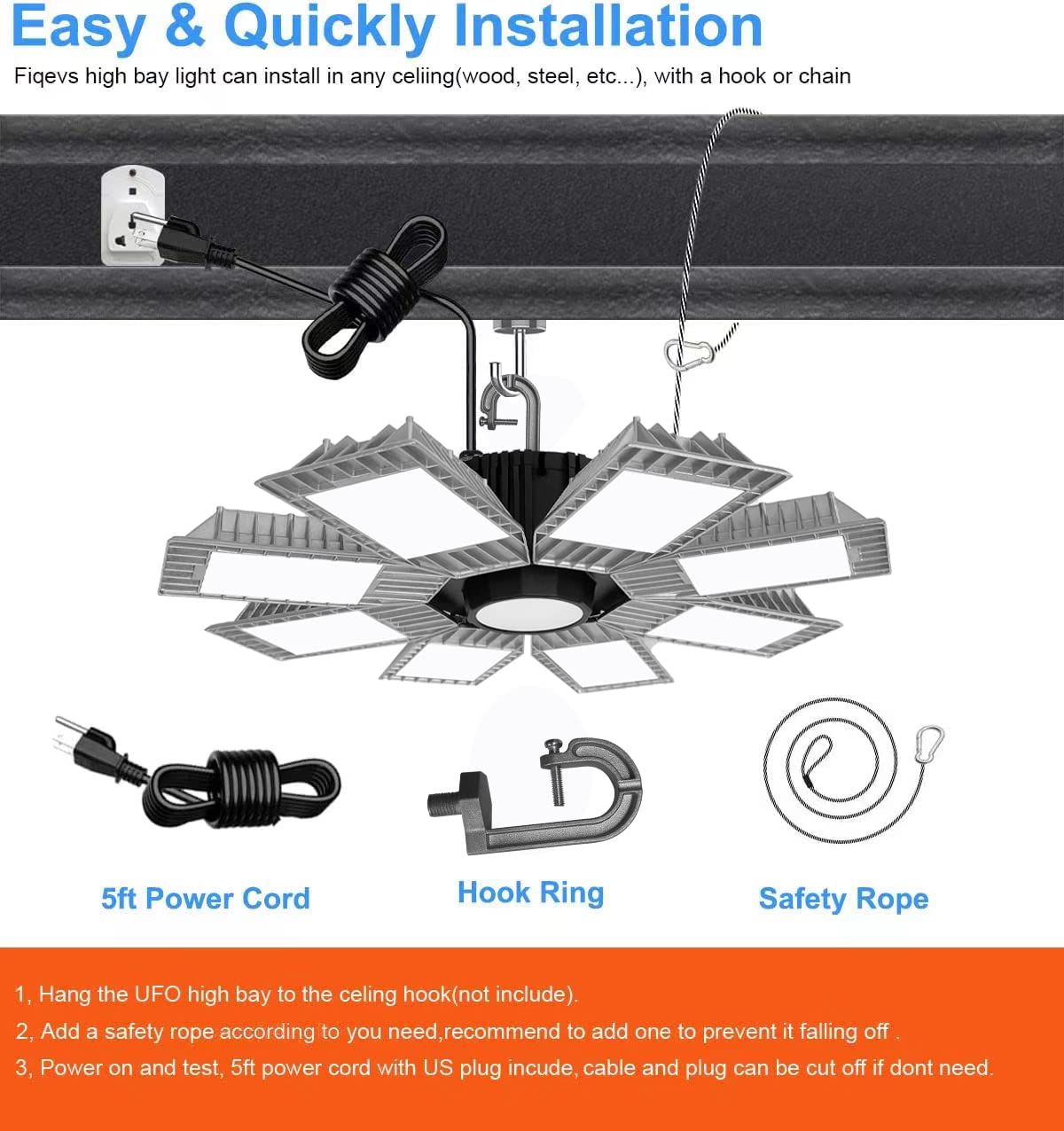 Easy & Quickly Installation

Fiqevs high bay light can install in any celiing(wood, steel, etc...), with a hook or chain

5ft Power Cord

Hook Ring

Safety Rope

1, Hang the UFO high bay to the celing hook(not include).

2, Add a safety rope according to you need,recommend to add one to prevent it falling off .

3, Power on and test, 5ft power cord with US plug incude, cable and plug can be cut off if dont need.