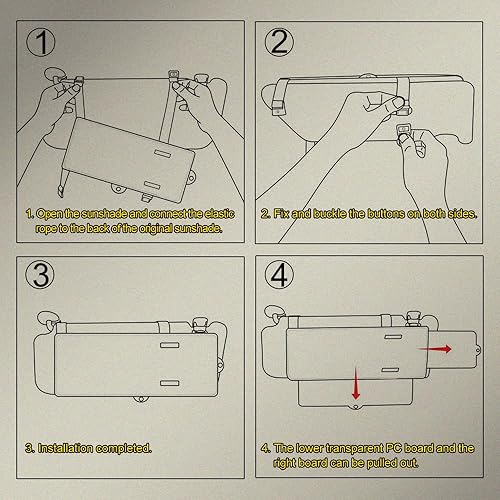 ①

1. Open the sunshade and connect the elastic rope to the back of the original sunshade.

②

2. Fix and buckle the buttons on both sides.

③

3. Installation completed.

④

4. The lower transparent PC board and the right board can be pulled out.