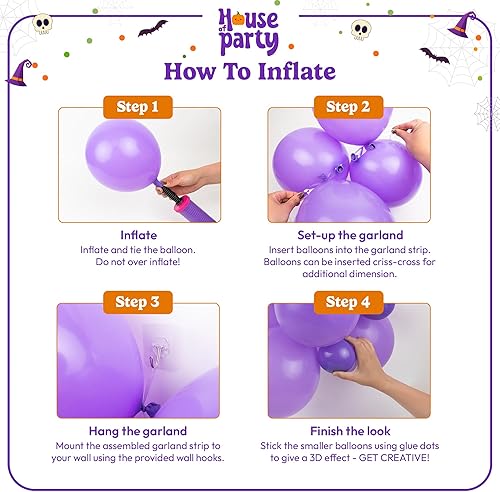 House of party

How To Inflate

Step 1

Inflate
Inflate and tie the balloon. Do not over inflate!

Step 2

Set-up the garland
Insert balloons into the garland strip. Balloons can be inserted criss-cross for additional dimension.

Step 3

Hang the garland
Mount the assembled garland strip to your wall using the provided wall hooks.

Step 4

Finish the look
Stick the smaller balloons using glue dots to give a 3D effect - GET CREATIVE!