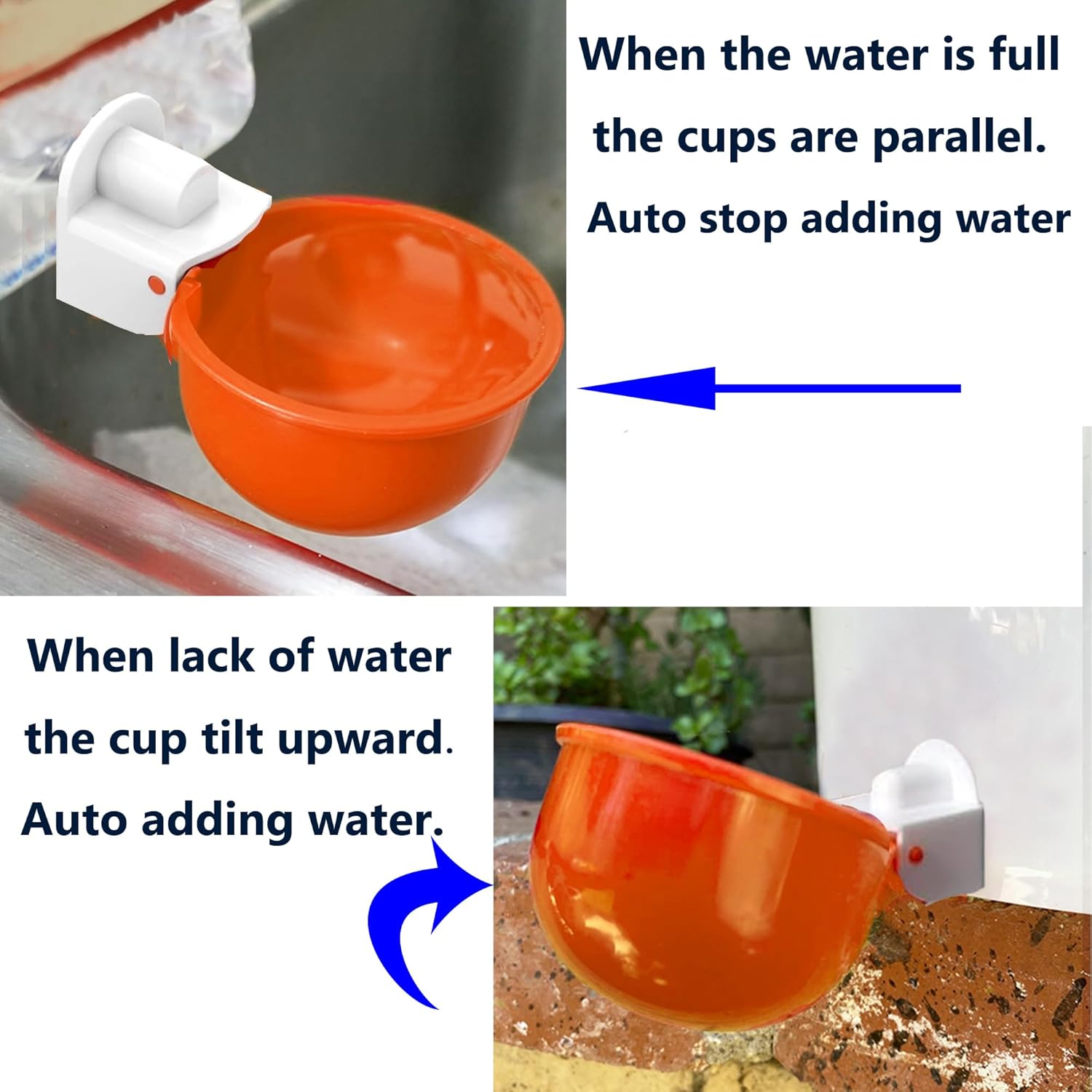 When the water is full the cups are parallel.
Auto stop adding water

When lack of water the cup tilt upward.
Auto adding water.