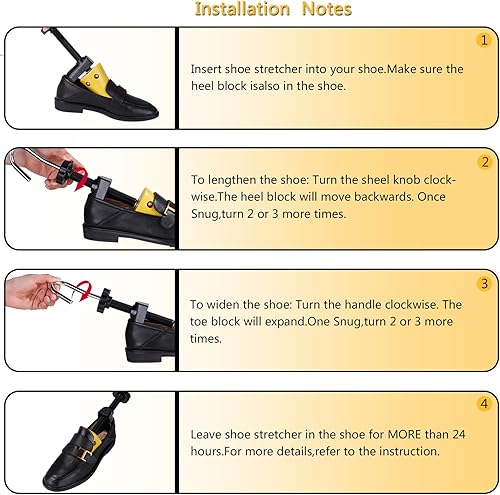 Installation Notes

1

Insert shoe stretcher into your shoe.Make sure the heel block isalso in the shoe.

2

To lengthen the shoe: Turn the sheel knob clockwise.The heel block will move backwards. Once Snug,turn 2 or 3 more times.

3

To widen the shoe: Turn the handle clockwise. The toe block will expand.One Snug,turn 2 or 3 more times.

4

Leave shoe stretcher in the shoe for MORE than 24 hours.For more details,refer to the instruction.