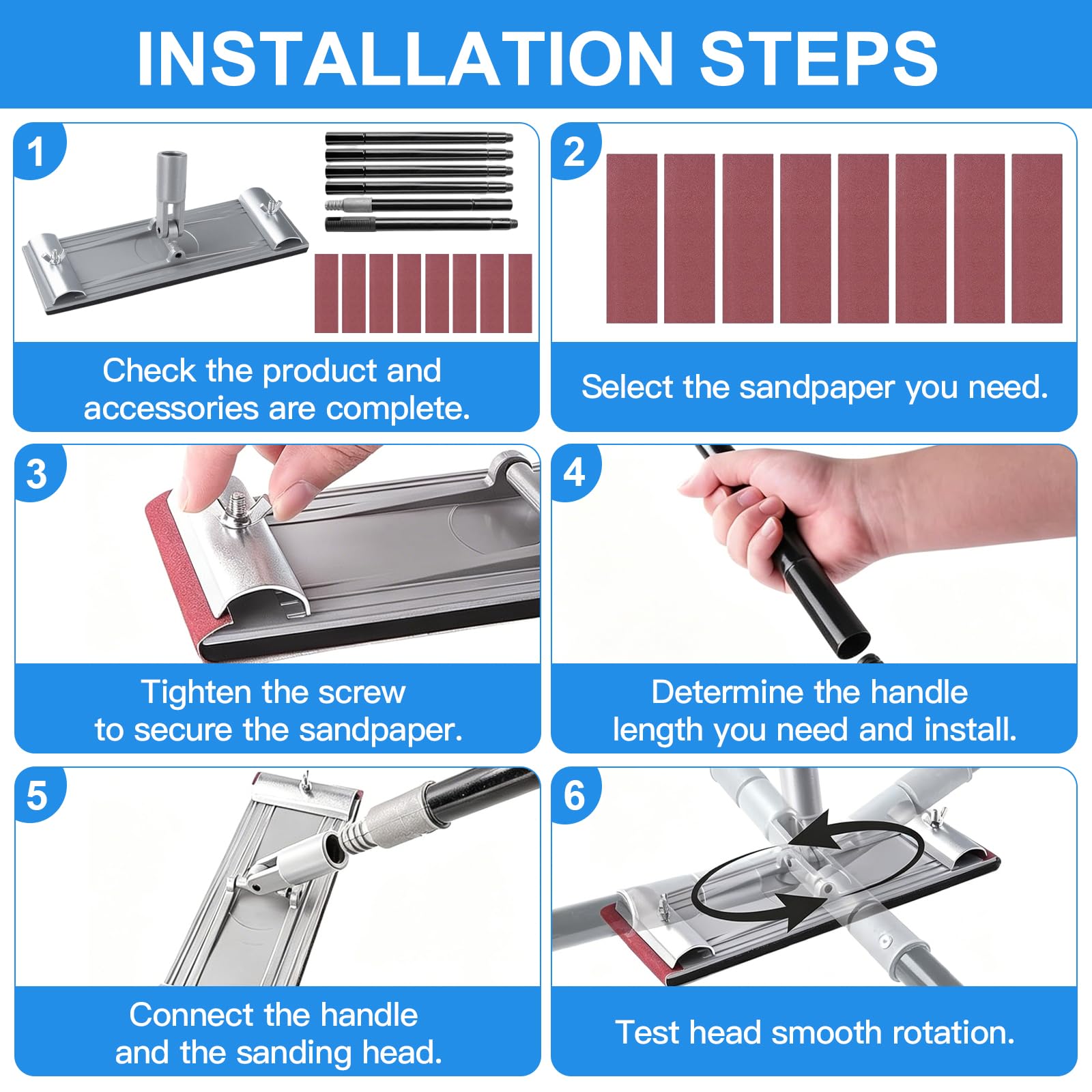 INSTALLATION STEPS

1

Check the product and accessories are complete.

2

Select the sandpaper you need.

3

Tighten the screw to secure the sandpaper.

4

Determine the handle length you need and install.

5

Connect the handle and the sanding head.

6

Test head smooth rotation.